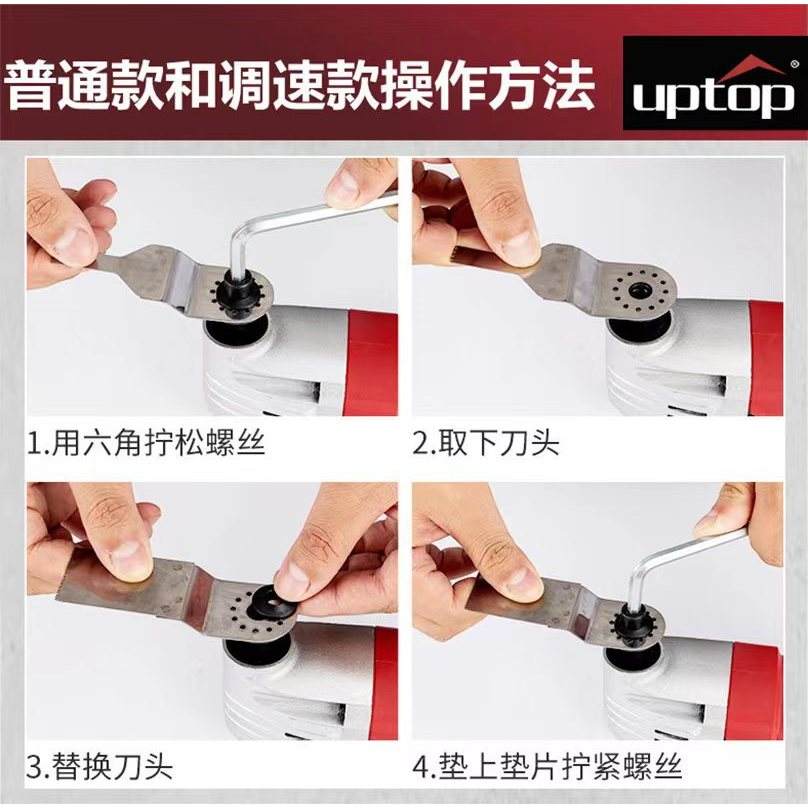 普通款和调速款操作方法

uptop®

1.用六角拧松螺丝

2.取下刀头

3.替换刀头

4.垫上垫片拧紧螺丝