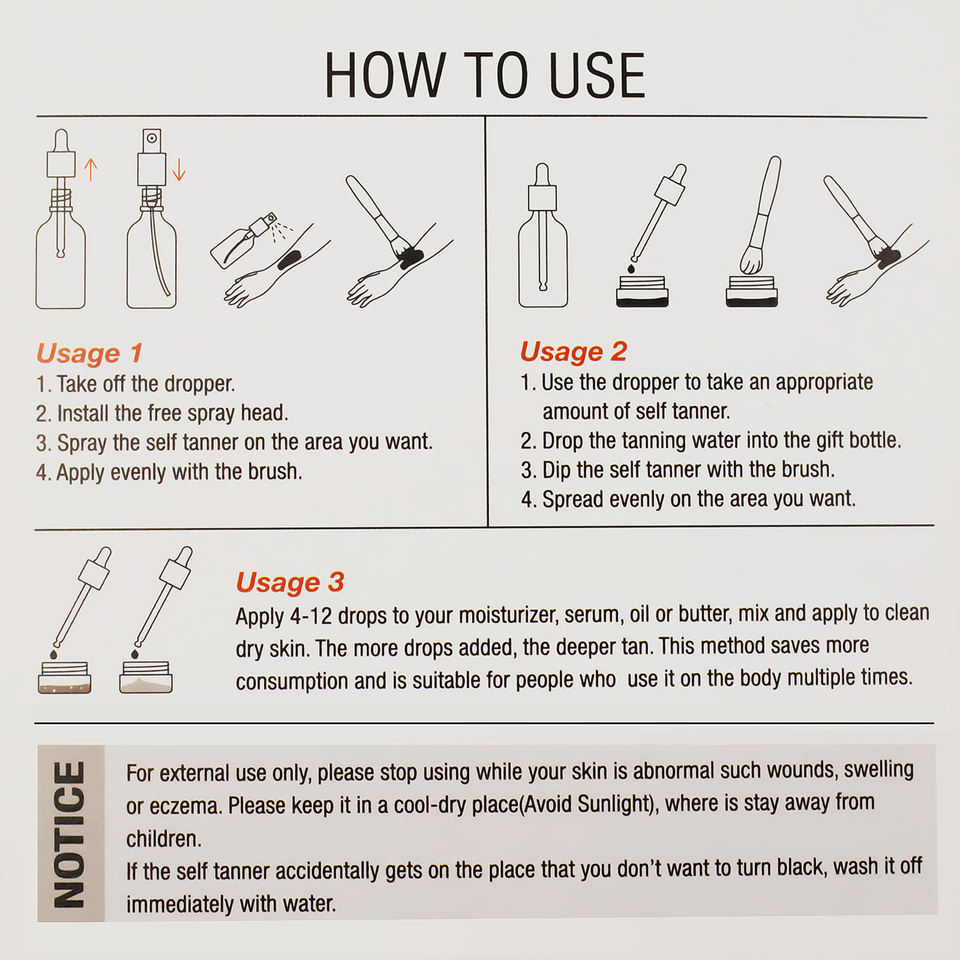 HOW TO USE

Usage 1
1. Take off the dropper.
2. Install the free spray head.
3. Spray the self tanner on the area you want.
4. Apply evenly with the brush.

Usage 2
1. Use the dropper to take an appropriate amount of self tanner.
2. Drop the tanning water into the gift bottle.
3. Dip the self tanner with the brush.
4. Spread evenly on the area you want.

Usage 3
Apply 4-12 drops to your moisturizer, serum, oil or butter, mix and apply to clean dry skin. The more drops added, the deeper tan. This method saves more consumption and is suitable for people who use it on the body multiple times.

NOTICE
For external use only, please stop using while your skin is abnormal such wounds, swelling or eczema. Please keep it in a cool-dry place(Avoid Sunlight), where is stay away from children.
If the self tanner accidentally gets on the place that you don't want to turn black, wash it off immediately with water.