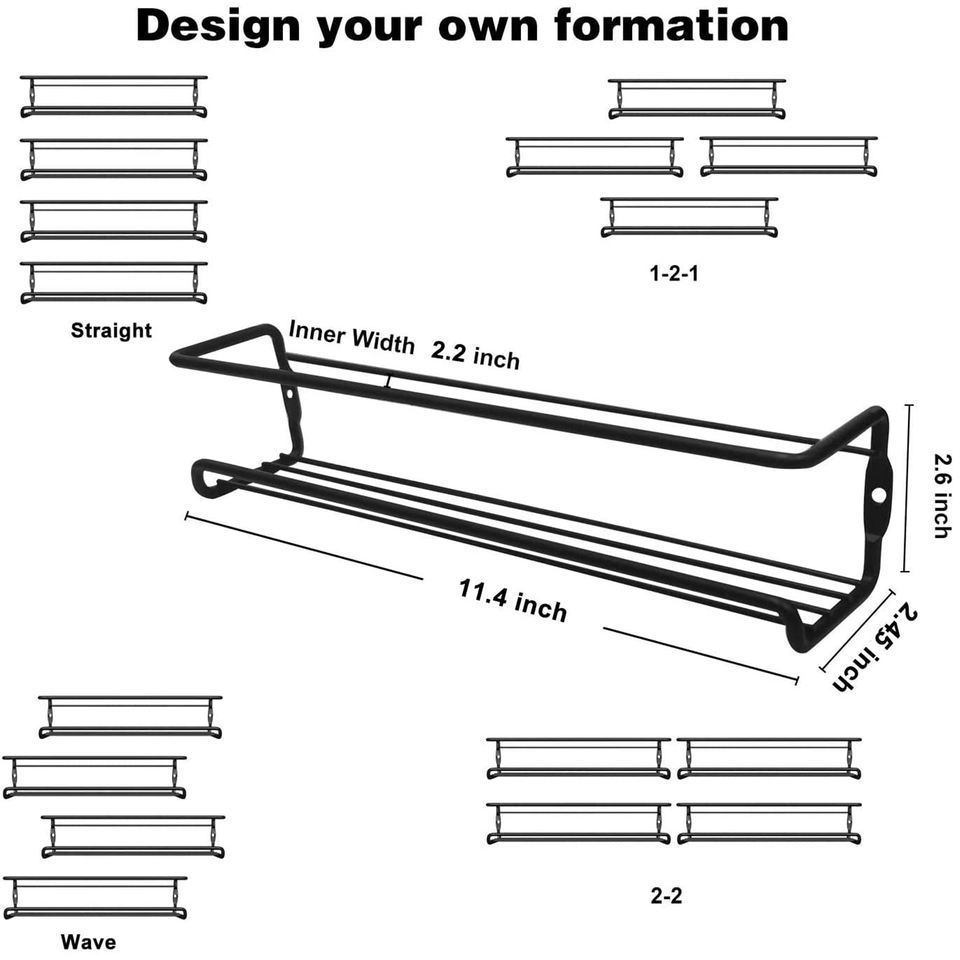 Design your own formation

Straight

1-2-1

Inner Width 2.2 inch

2.6 inch

11.4 inch

2.45 inch

Wave

2-2