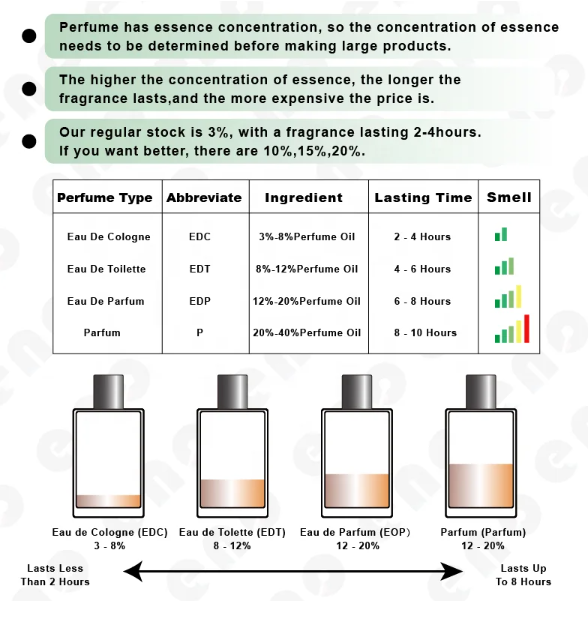 Perfume has essence concentration, so the concentration of essence needs to be determined before making large products.

The higher the concentration of essence, the longer the fragrance lasts,and the more expensive the price is.

Our regular stock is 3%, with a fragrance lasting 2-4hours. If you want better, there are 10%,15%,20%.

| Perfume Type | Abbreviate | Ingredient | Lasting Time | Smell |
|---|---|---|---|---|
| Eau De Cologne | EDC | 3%-8%Perfume Oil | 2 - 4 Hours | |
| Eau De Toilette | EDT | 8%-12%Perfume Oil | 4 - 6 Hours | |
| Eau De Parfum | EDP | 12%-20%Perfume Oil | 6 - 8 Hours | |
| Parfum | P | 20%-40%Perfume Oil | 8 - 10 Hours | |

Eau de Cologne (EDC)
3 - 8%

Eau de Tolette (EDT)
8 - 12%

Eau de Parfum (EOP)
12 - 20%

Parfum (Parfum)
12 - 20%

Lasts Less Than 2 Hours

Lasts Up To 8 Hours