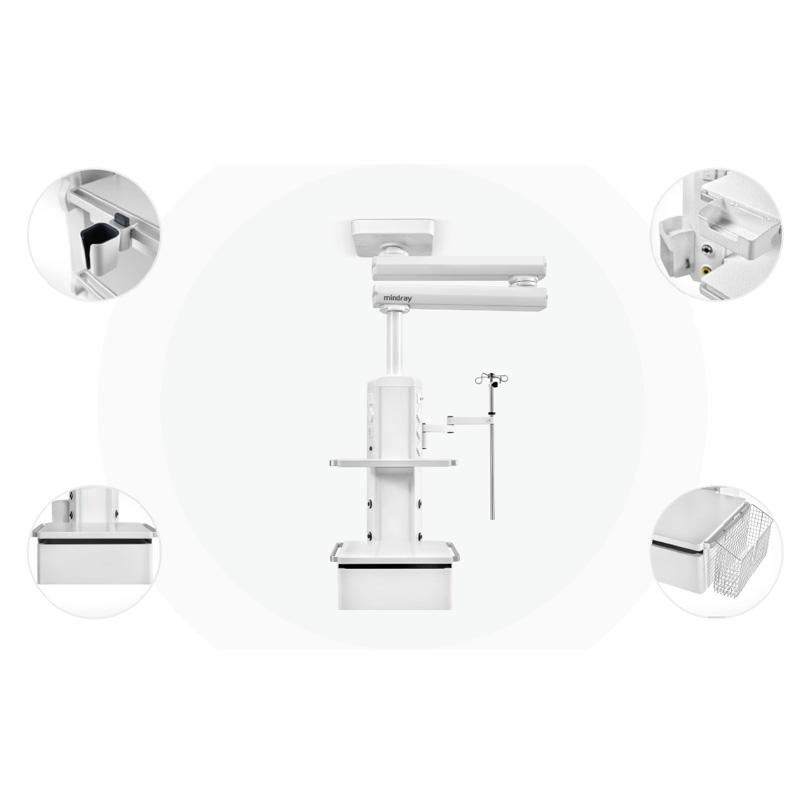 mindray