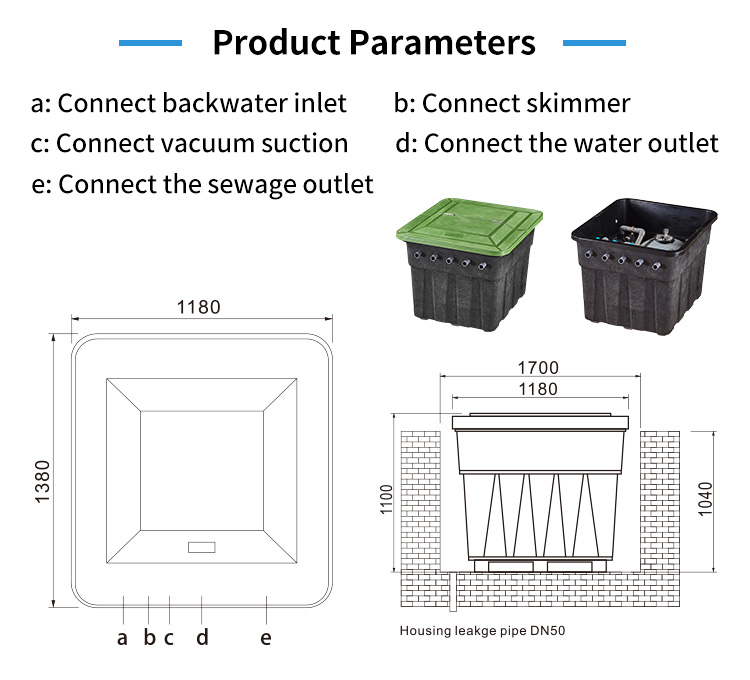 Product Parameters

a: Connect backwater inlet
b: Connect skimmer
c: Connect vacuum suction
d: Connect the water outlet
e: Connect the sewage outlet

1180
1380
a b c d e

1700
1180
1100
1040
Housing leakge pipe DN50