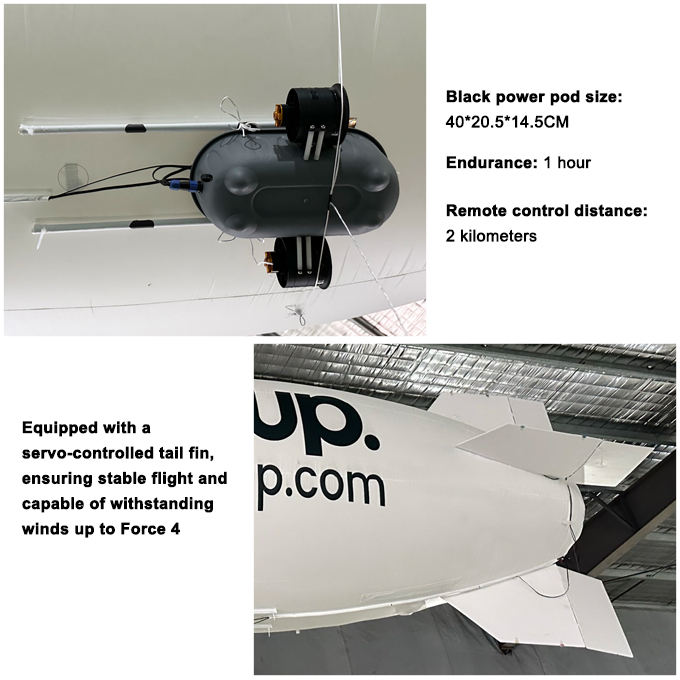 Black power pod size:
40*20.5*14.5CM

Endurance: 1 hour

Remote control distance:
2 kilometers

Equipped with a servo-controlled tail fin, ensuring stable flight and capable of withstanding winds up to Force 4

up.
p.com