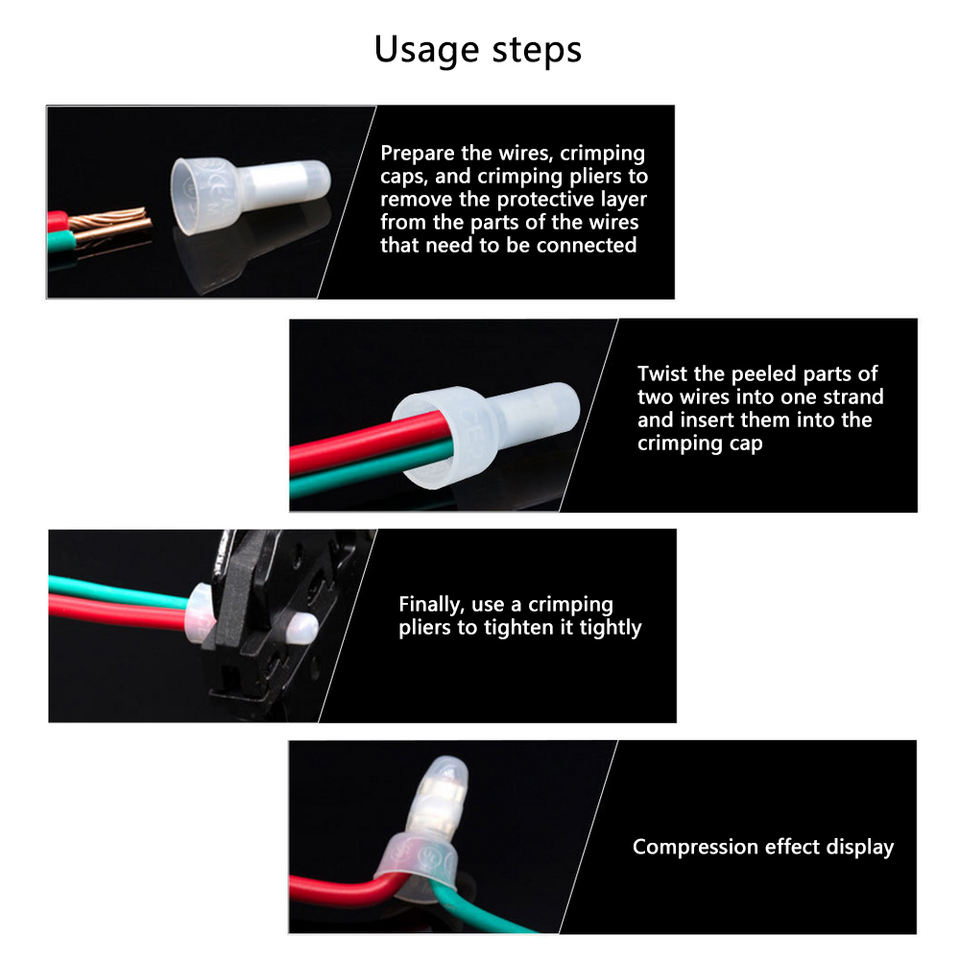 Usage steps

Prepare the wires, crimping caps, and crimping pliers to remove the protective layer from the parts of the wires that need to be connected

Twist the peeled parts of two wires into one strand and insert them into the crimping cap

Finally, use a crimping pliers to tighten it tightly

Compression effect display