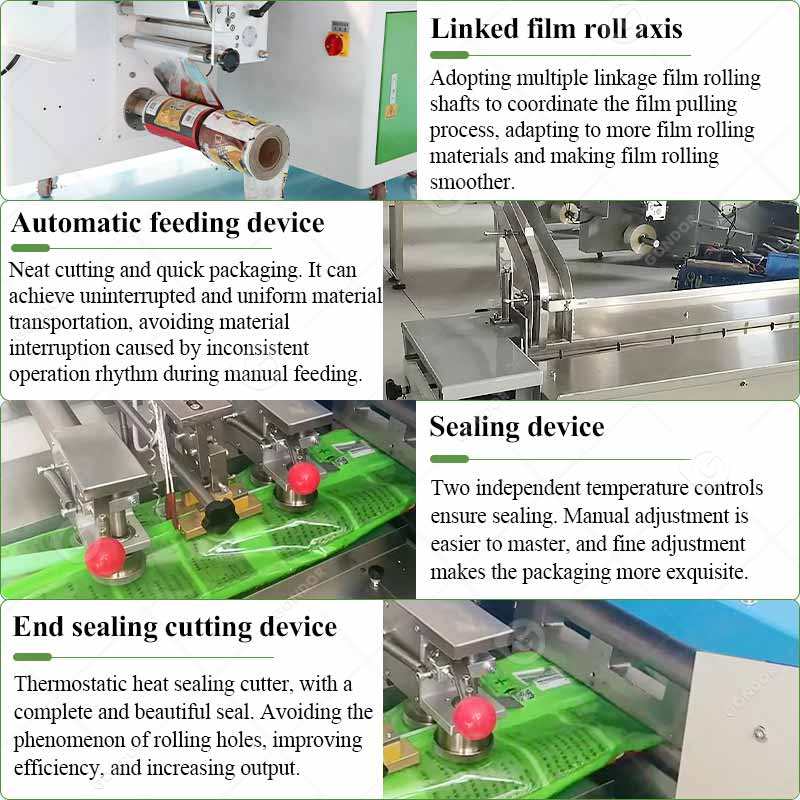 Linked film roll axis

Adopting multiple linkage film rolling shafts to coordinate the film pulling process, adapting to more film rolling materials and making film rolling smoother.

Automatic feeding device

Neat cutting and quick packaging. It can achieve uninterrupted and uniform material transportation, avoiding material interruption caused by inconsistent operation rhythm during manual feeding.

Sealing device

Two independent temperature controls ensure sealing. Manual adjustment is easier to master, and fine adjustment makes the packaging more exquisite.

End sealing cutting device

Thermostatic heat sealing cutter, with a complete and beautiful seal. Avoiding the phenomenon of rolling holes, improving efficiency, and increasing output.