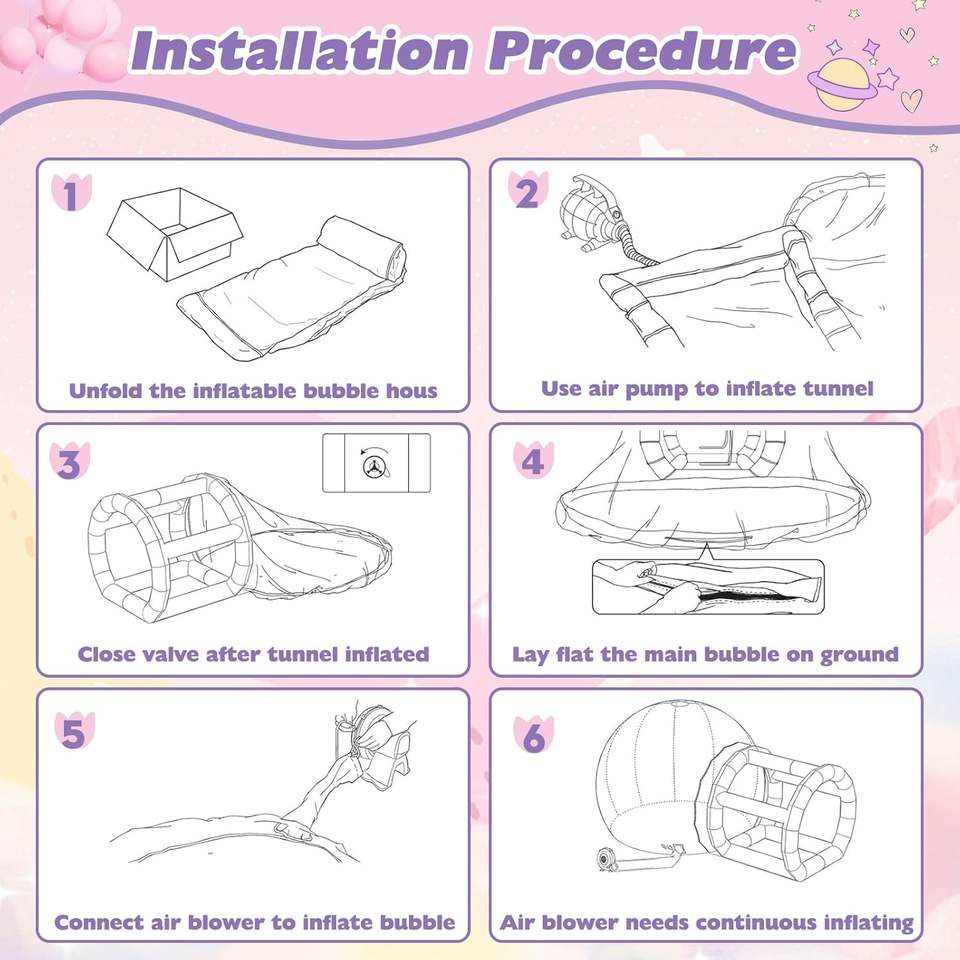 Installation Procedure

1
Unfold the inflatable bubble hous

2
Use air pump to inflate tunnel

3
Close valve after tunnel inflated

4
Lay flat the main bubble on ground

5
Connect air blower to inflate bubble

6
Air blower needs continuous inflating