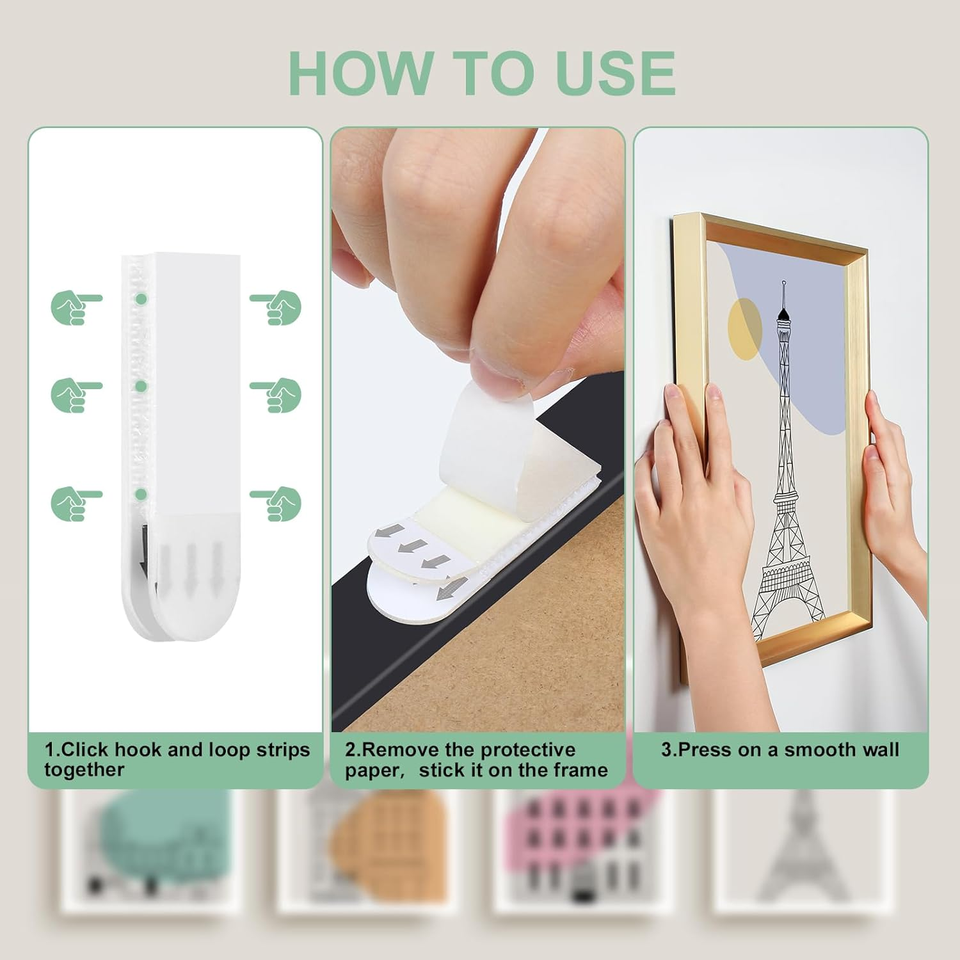 HOW TO USE

1.Click hook and loop strips together

2.Remove the protective paper, stick it on the frame

3.Press on a smooth wall