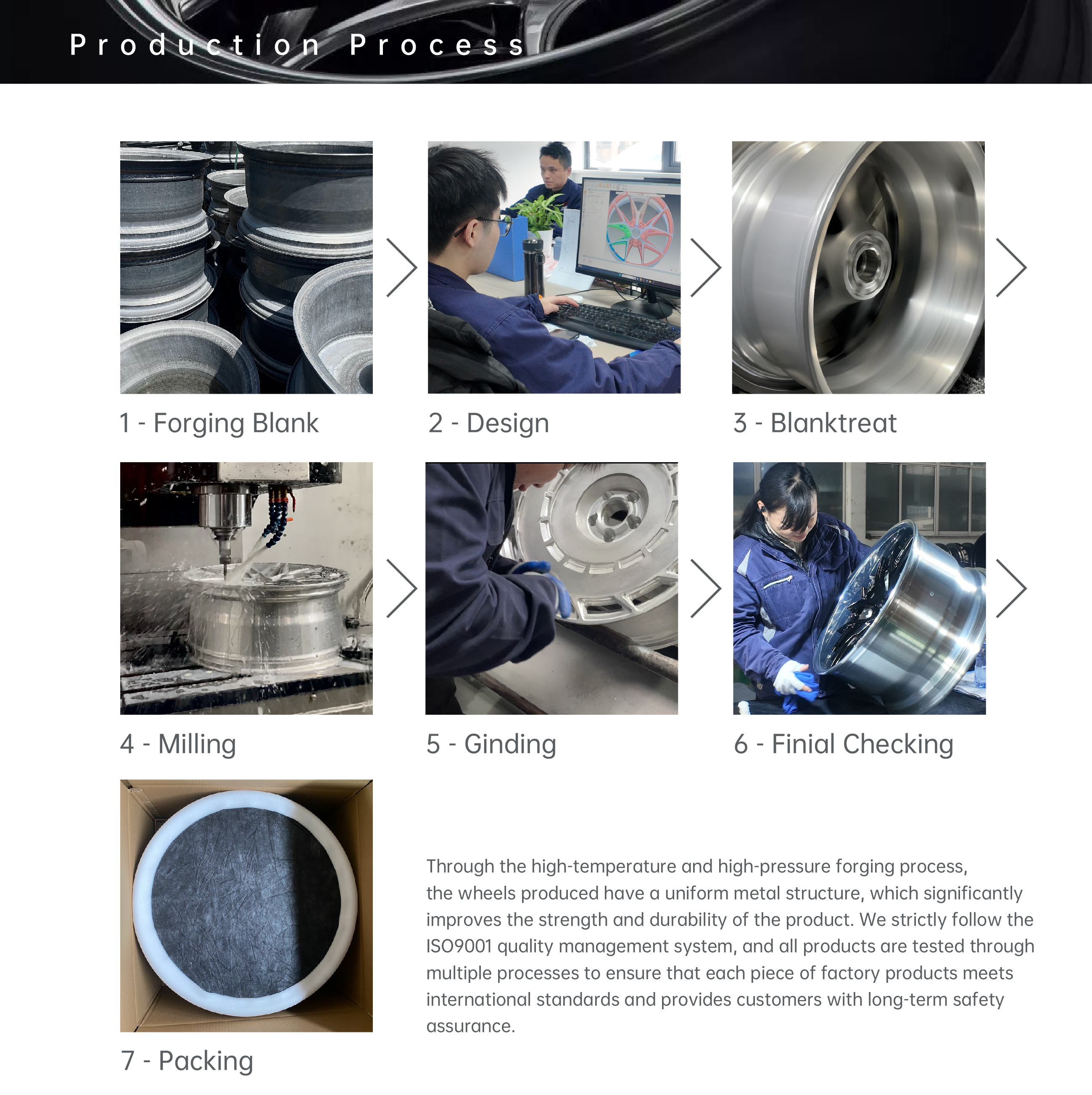 Production Process

1 - Forging Blank

2 - Design

3 - Blanktreat

4 - Milling

5 - Ginding

6 - Finial Checking

7 - Packing

Through the high-temperature and high-pressure forging process, the wheels produced have a uniform metal structure, which significantly improves the strength and durability of the product. We strictly follow the ISO9001 quality management system, and all products are tested through multiple processes to ensure that each piece of factory products meets international standards and provides customers with long-term safety assurance.