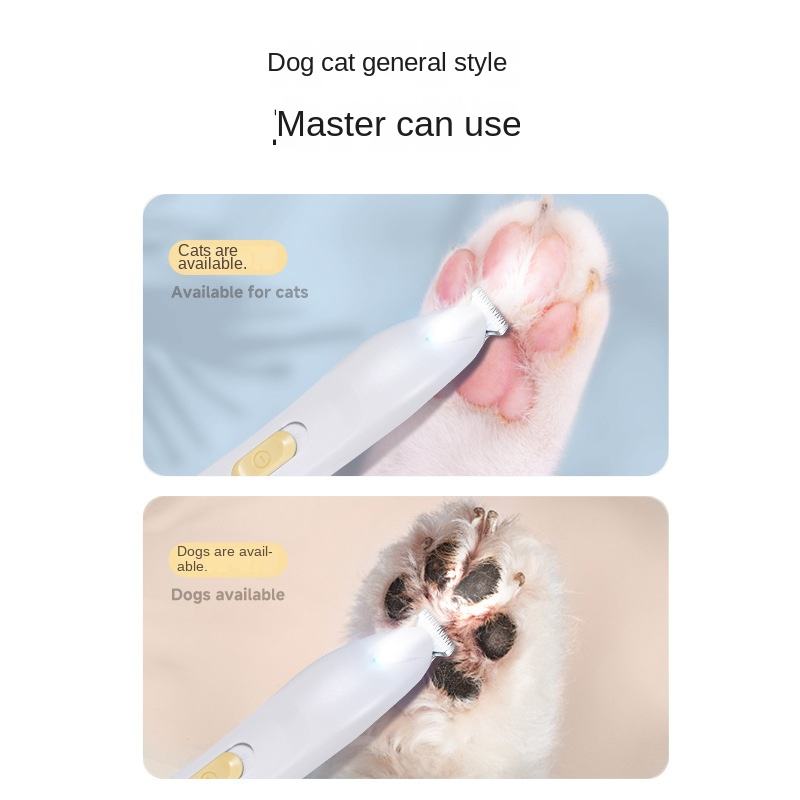 Dog cat general style

Master can use

Cats are available.

Available for cats

Dogs are available.

Dogs available