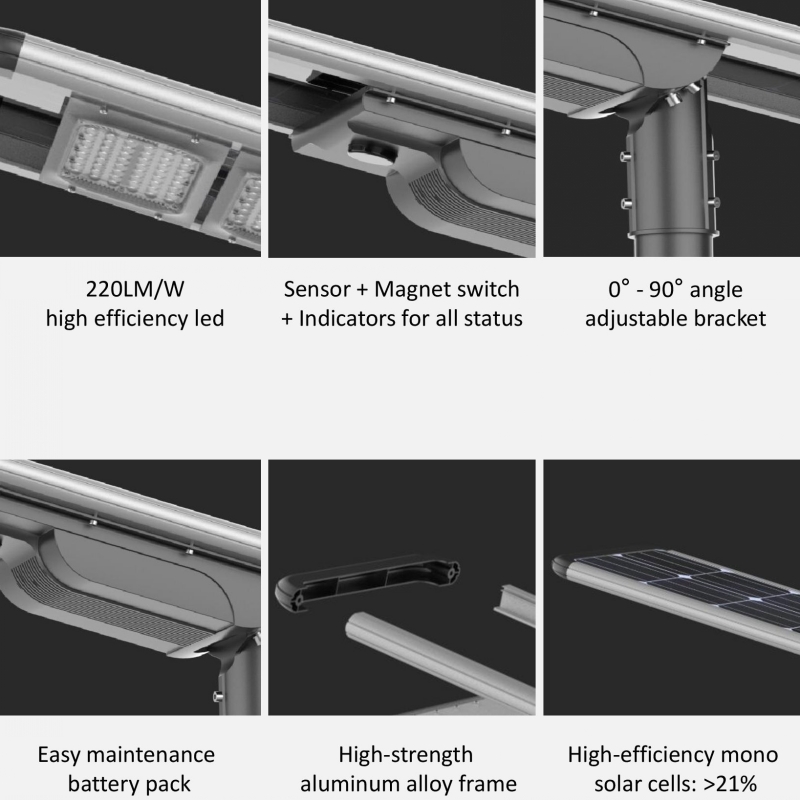 220LM/W
high efficiency led

Sensor + Magnet switch
+ Indicators for all status

0° - 90° angle
adjustable bracket

Easy maintenance
battery pack

High-strength
aluminum alloy frame

High-efficiency mono
solar cells: >21%