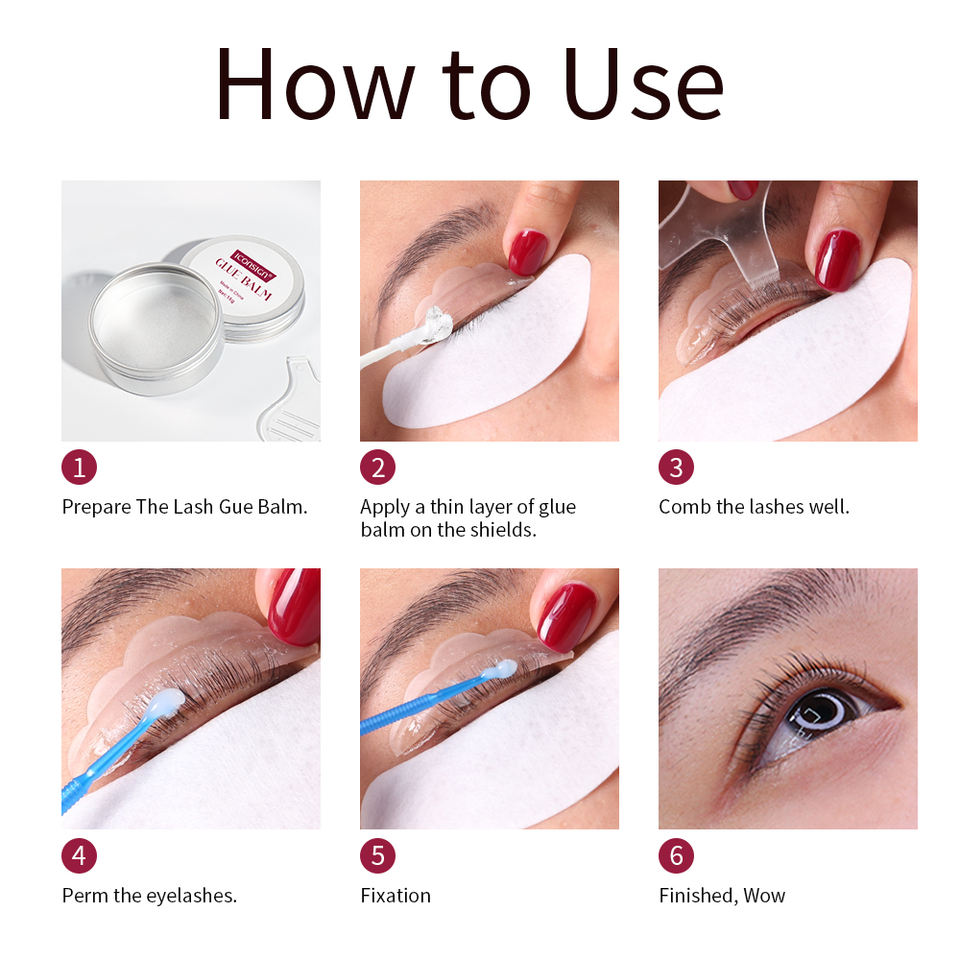 How to Use

ICONSIGN
GLUE BALM
Made in China
Net:15g

1
Prepare The Lash Gue Balm.

2
Apply a thin layer of glue balm on the shields.

3
Comb the lashes well.

4
Perm the eyelashes.

5
Fixation

6
Finished, Wow