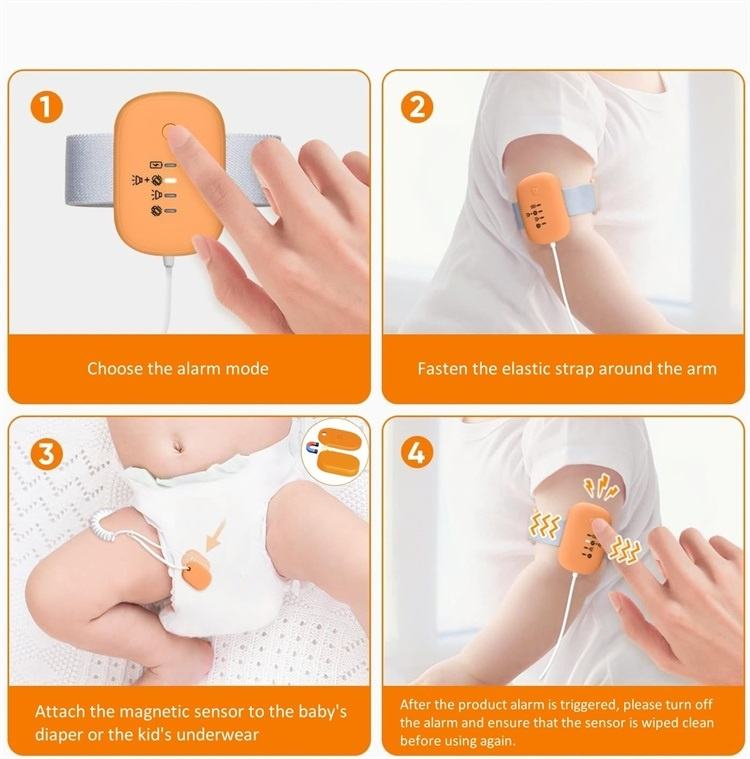 1

Choose the alarm mode

2

Fasten the elastic strap around the arm

3

Attach the magnetic sensor to the baby's diaper or the kid's underwear

4

After the product alarm is triggered, please turn off the alarm and ensure that the sensor is wiped clean before using again.