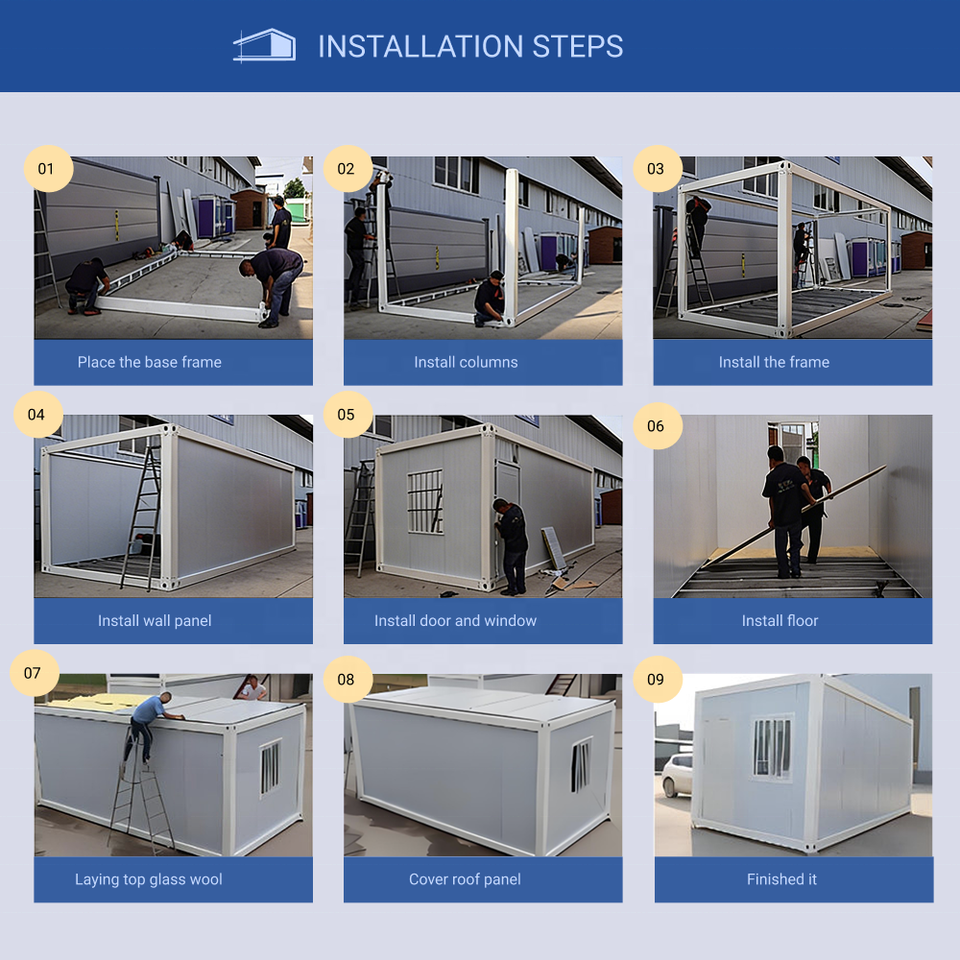 INSTALLATION STEPS

01
Place the base frame

02
Install columns

03
Install the frame

04
Install wall panel

05
Install door and window

06
Install floor

07
Laying top glass wool

08
Cover roof panel

09
Finished it