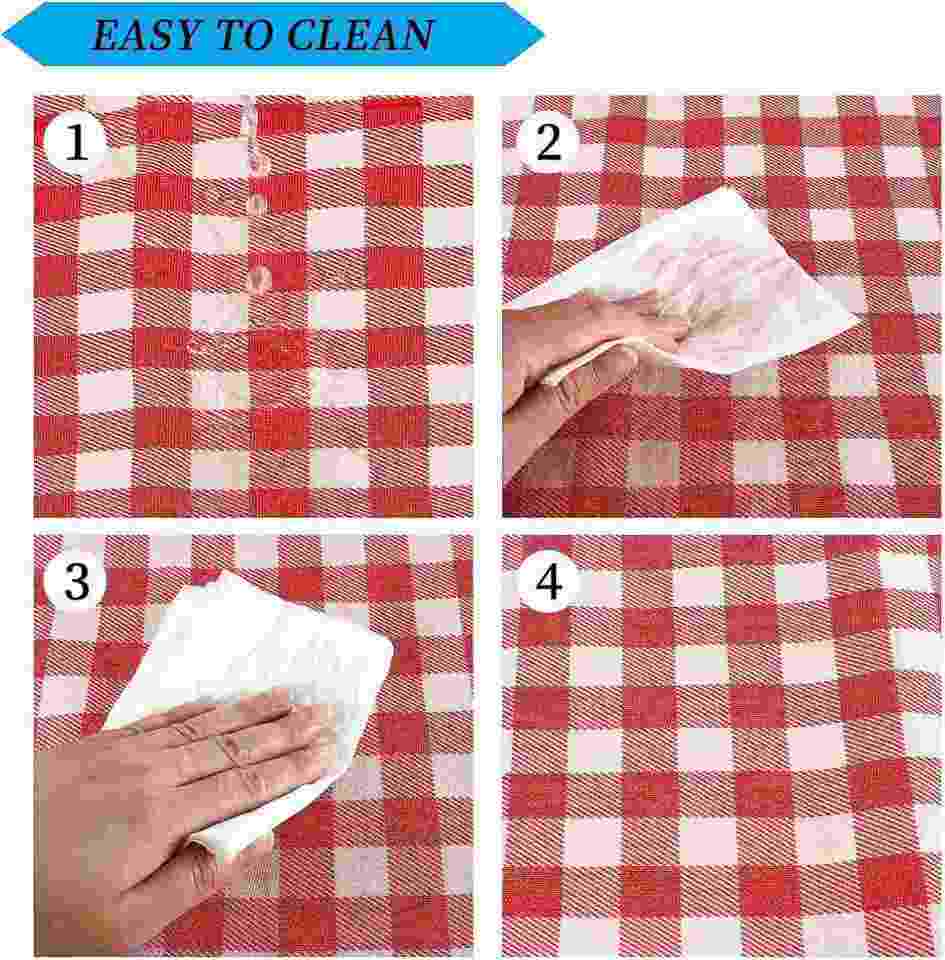 EASY TO CLEAN

1

2

3

4