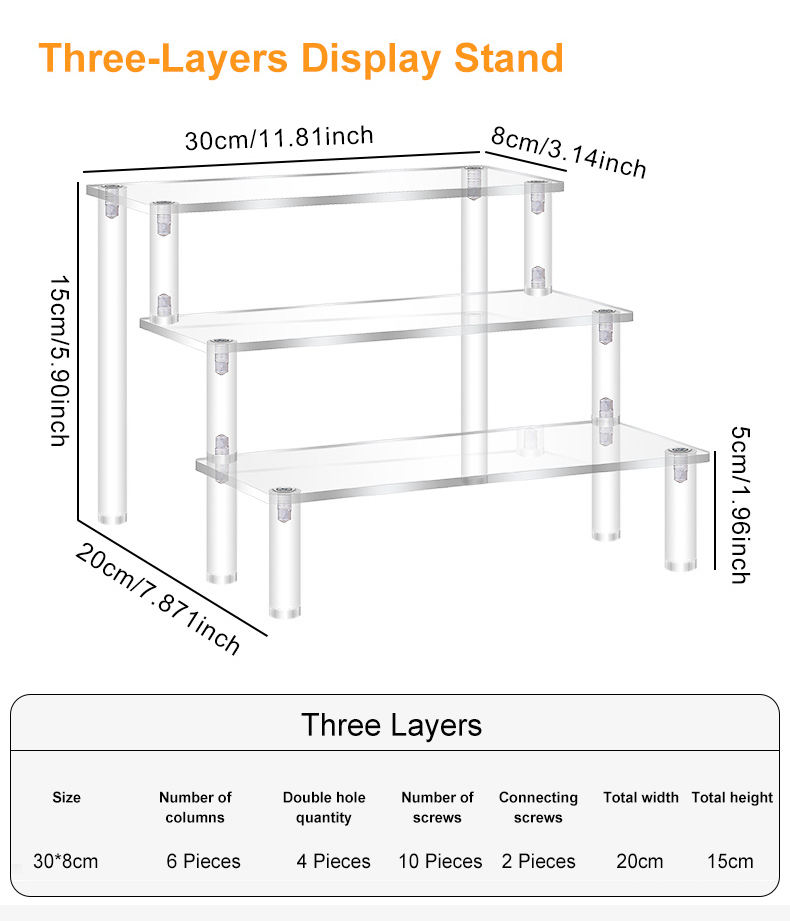 Three-Layers Display Stand

30cm/11.81inch

8cm/3.14inch

15cm/5.90inch

5cm/1.96inch

20cm/7.871inch

Three Layers

| Size | Number of columns | Double hole quantity | Number of screws | Connecting screws | Total width | Total height |
|---|---|---|---|---|---|---|
| 30*8cm | 6 Pieces | 4 Pieces | 10 Pieces | 2 Pieces | 20cm | 15cm |