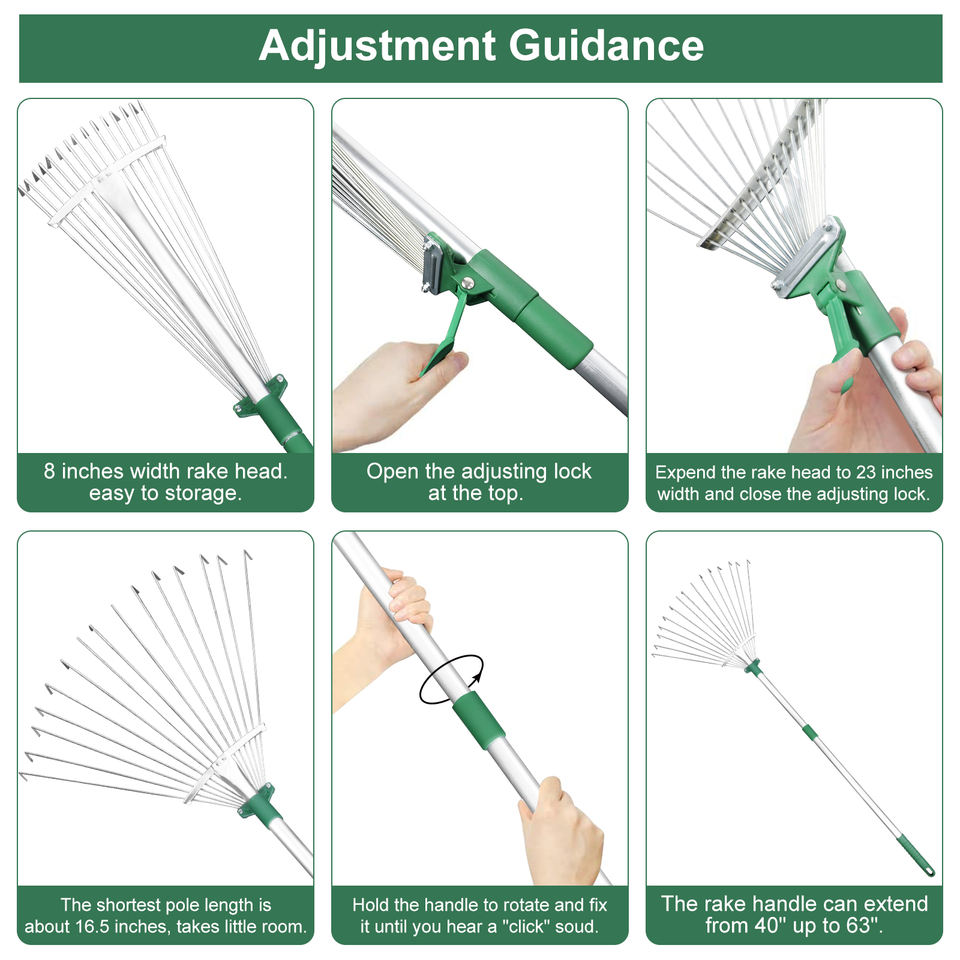 Adjustment Guidance

8 inches width rake head. easy to storage.

Open the adjusting lock at the top.

Expend the rake head to 23 inches width and close the adjusting lock.

The shortest pole length is about 16.5 inches, takes little room.

Hold the handle to rotate and fix it until you hear a "click" soud.

The rake handle can extend from 40" up to 63".