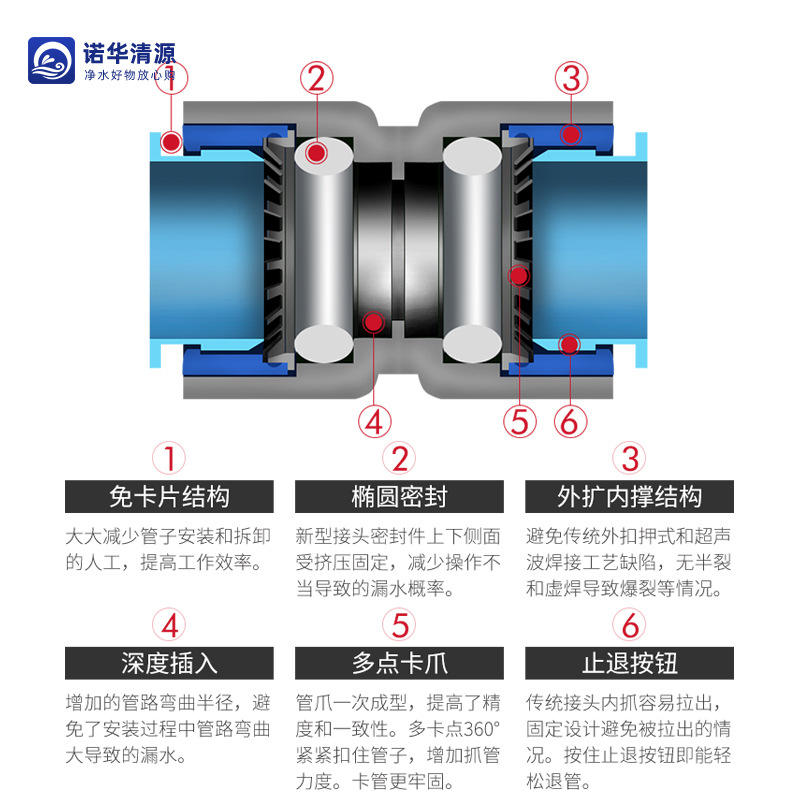 诺华清源
净水好物放心购

1
2
3
4
5
6

1
免卡片结构
大大减少管子安装和拆卸的人工，提高工作效率。

2
椭圆密封
新型接头密封件上下侧面受挤压固定，减少操作不当导致的漏水概率。

3
外扩内撑结构
避免传统外扣押式和超声波焊接工艺缺陷，无半裂和虚焊导致爆裂等情况。

4
深度插入
增加的管路弯曲半径，避免了安装过程中管路弯曲大导致的漏水。

5
多点卡爪
管爪一次成型，提高了精度和一致性。多卡点360°紧紧扣住管子，增加抓管力度。卡管更牢固。

6
止退按钮
传统接头内抓容易拉出，固定设计避免被拉出的情况。按住止退按钮即能轻松退管。