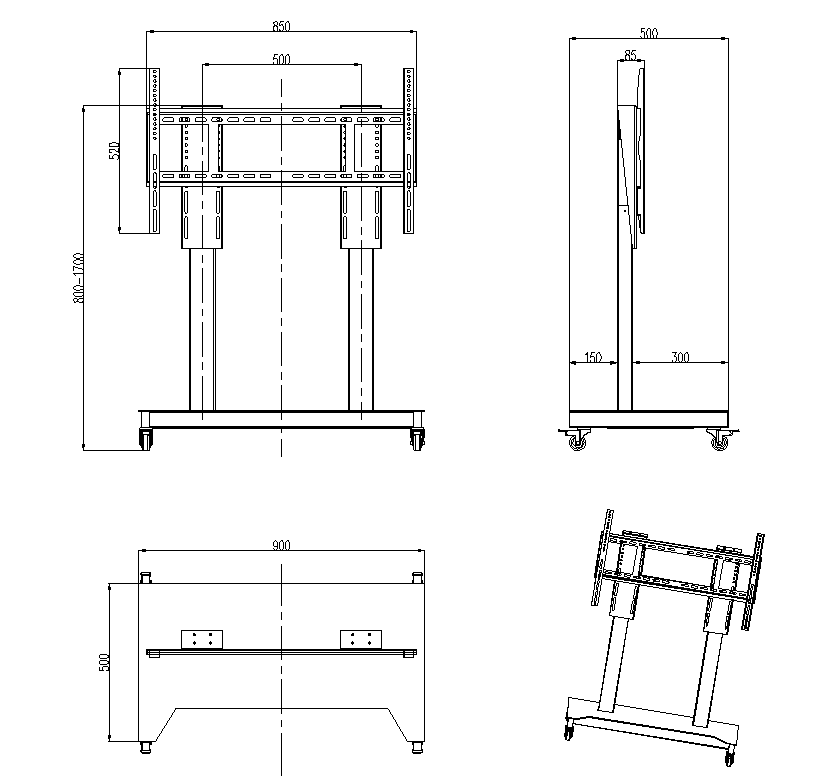 850
500
520
800-1700
500
85
150
300
900
500