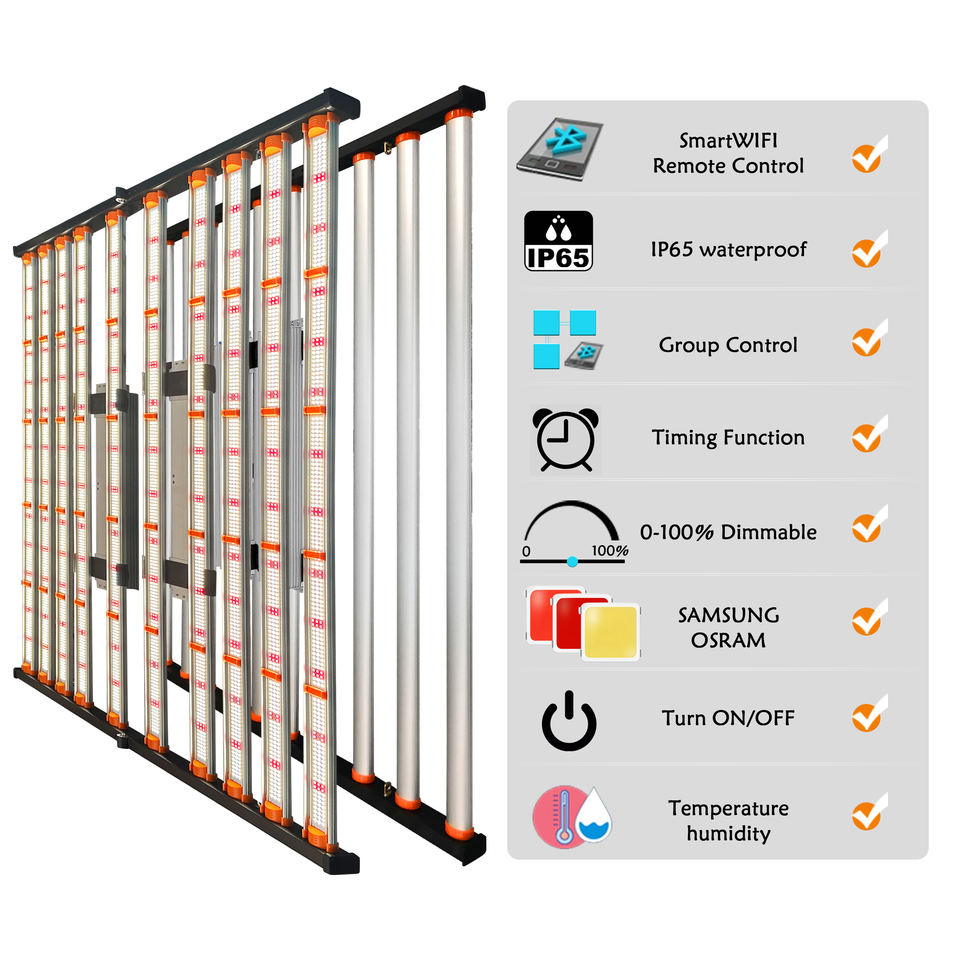 SmartWIFI
Remote Control

IP65

IP65 waterproof

Group Control

Timing Function

0 100%

0-100% Dimmable

SAMSUNG
OSRAM

Turn ON/OFF

Temperature
humidity