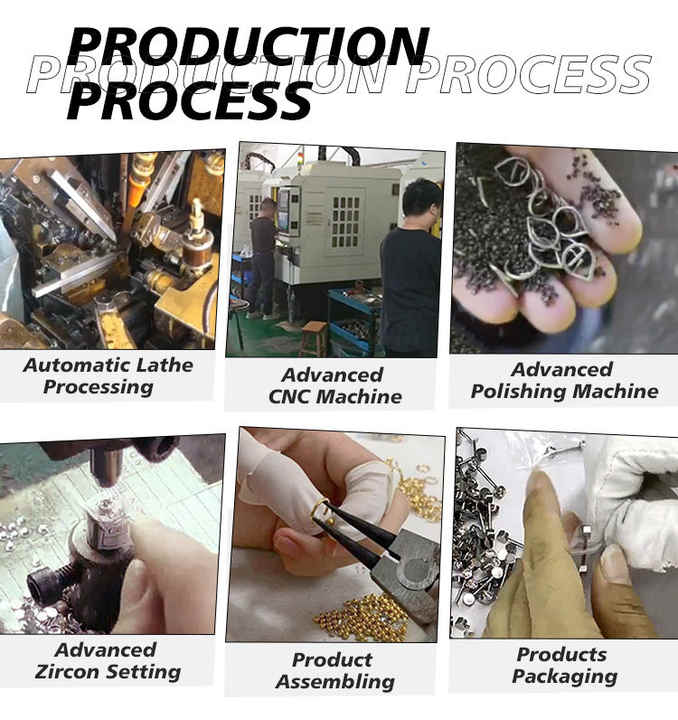 PRODUCTION PROCESS

PRODUCTION PROCESS

Automatic Lathe Processing

Advanced CNC Machine

Advanced Polishing Machine

Advanced Zircon Setting

Product Assembling

Products Packaging