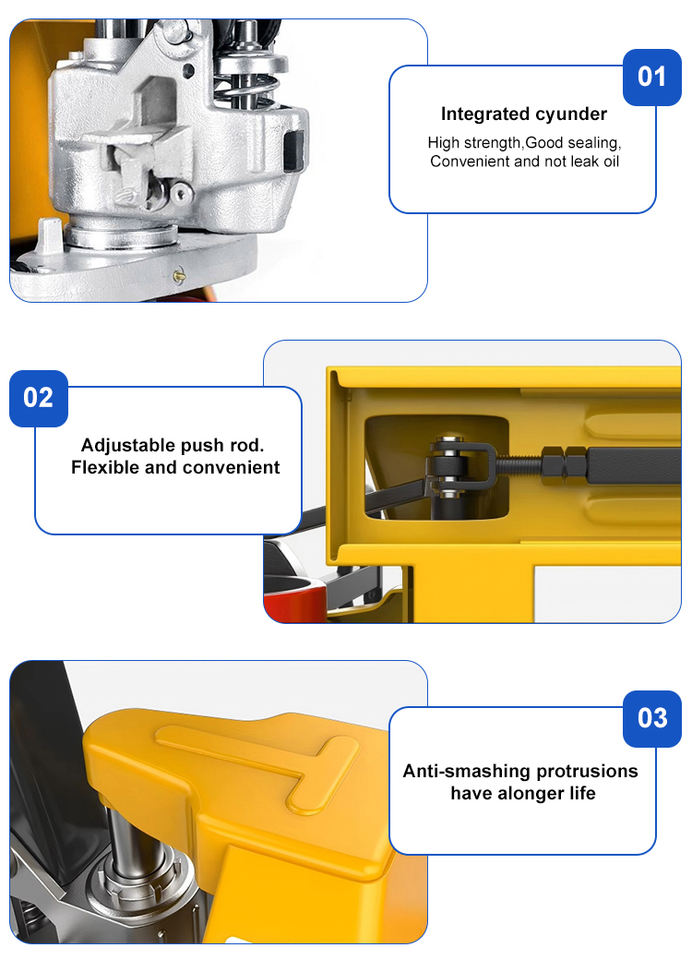 01

Integrated cyunder

High strength,Good sealing, Convenient and not leak oil

02

Adjustable push rod. Flexible and convenient

03

Anti-smashing protrusions have alonger life