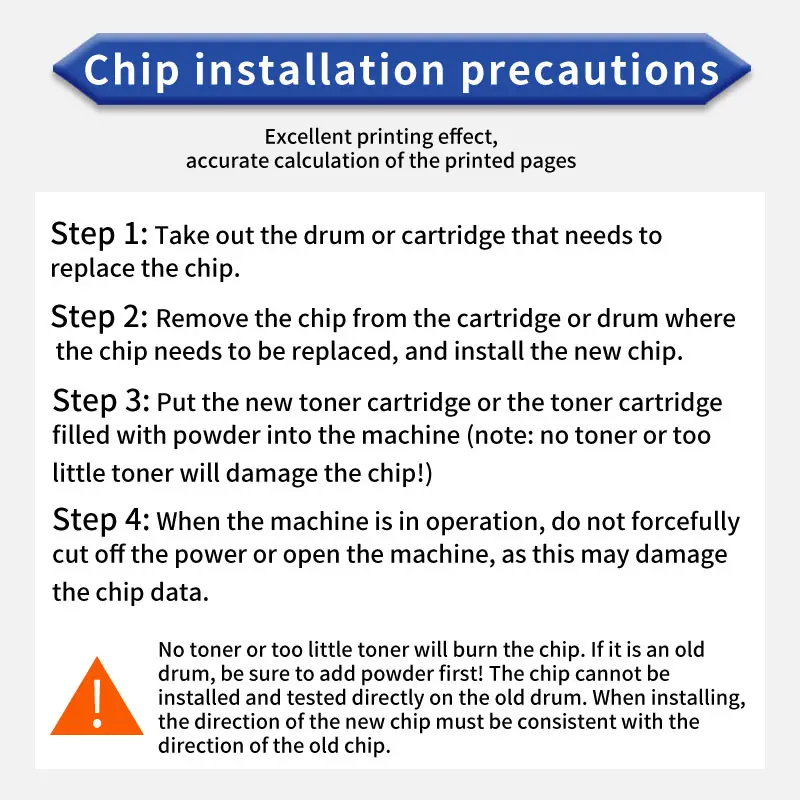 Chip installation precautions

Excellent printing effect,
accurate calculation of the printed pages

Step 1: Take out the drum or cartridge that needs to replace the chip.

Step 2: Remove the chip from the cartridge or drum where the chip needs to be replaced, and install the new chip.

Step 3: Put the new toner cartridge or the toner cartridge filled with powder into the machine (note: no toner or too little toner will damage the chip!)

Step 4: When the machine is in operation, do not forcefully cut off the power or open the machine, as this may damage the chip data.

!

No toner or too little toner will burn the chip. If it is an old drum, be sure to add powder first! The chip cannot be installed and tested directly on the old drum. When installing, the direction of the new chip must be consistent with the direction of the old chip.