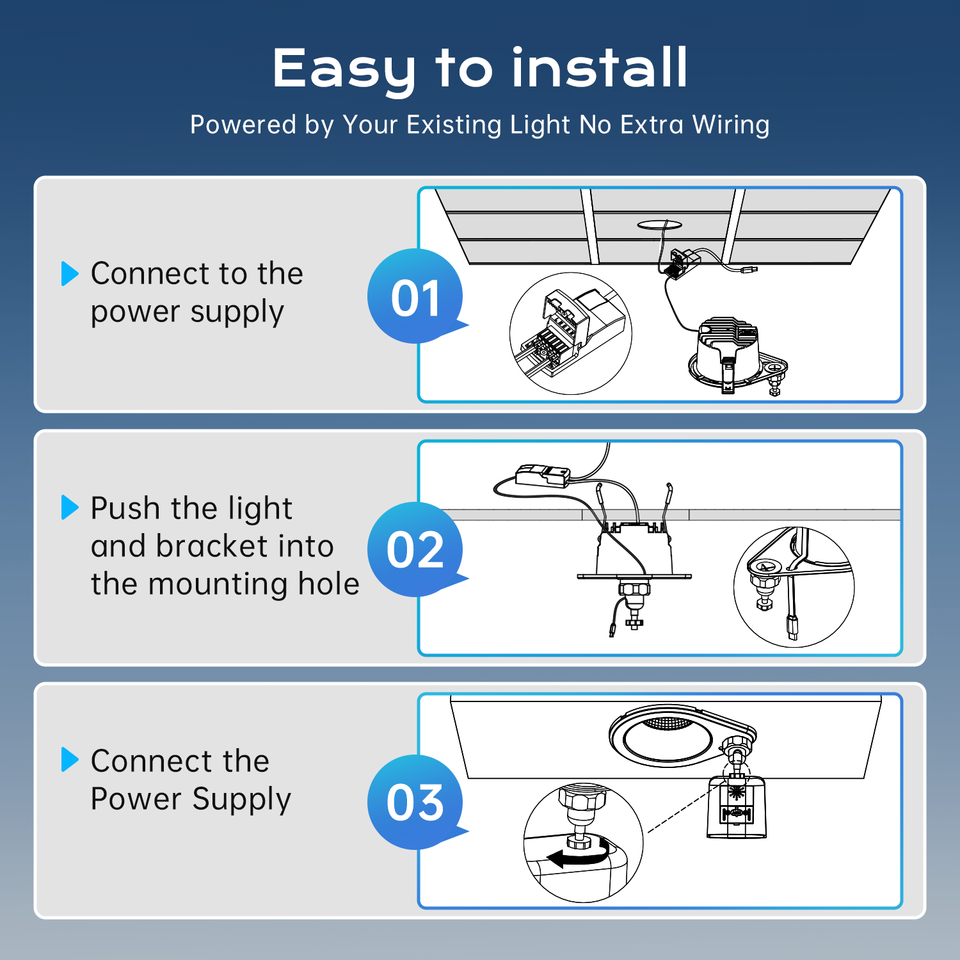 Easy to install

Powered by Your Existing Light No Extra Wiring

Connect to the power supply

01

Push the light and bracket into the mounting hole

02

Connect the Power Supply

03