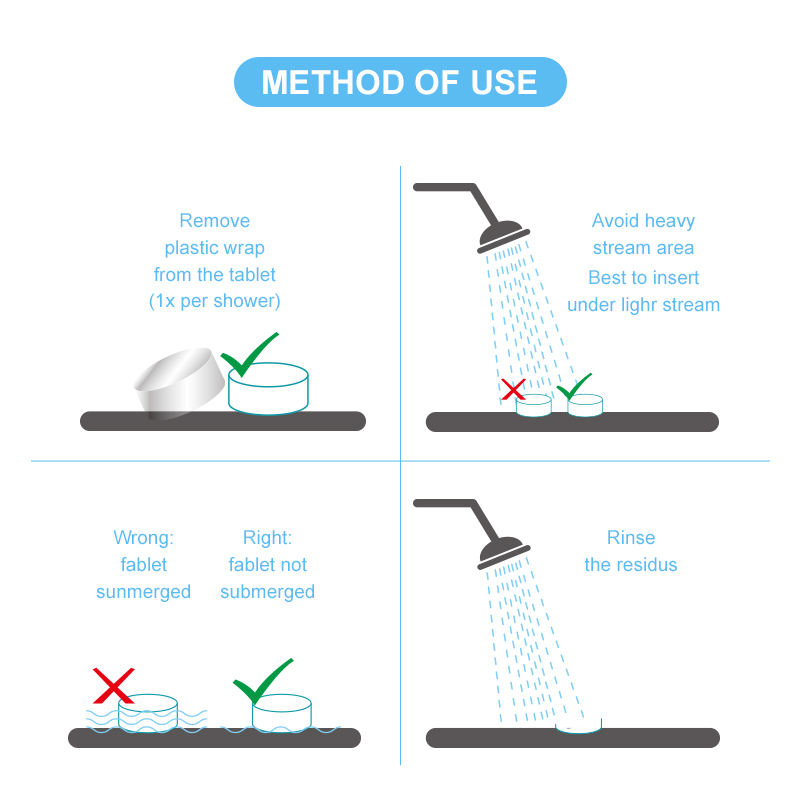 METHOD OF USE

Remove plastic wrap from the tablet (1x per shower)

Avoid heavy stream area
Best to insert under lighr stream

Wrong: fablet sunmerged

Right: fablet not submerged

Rinse the residus