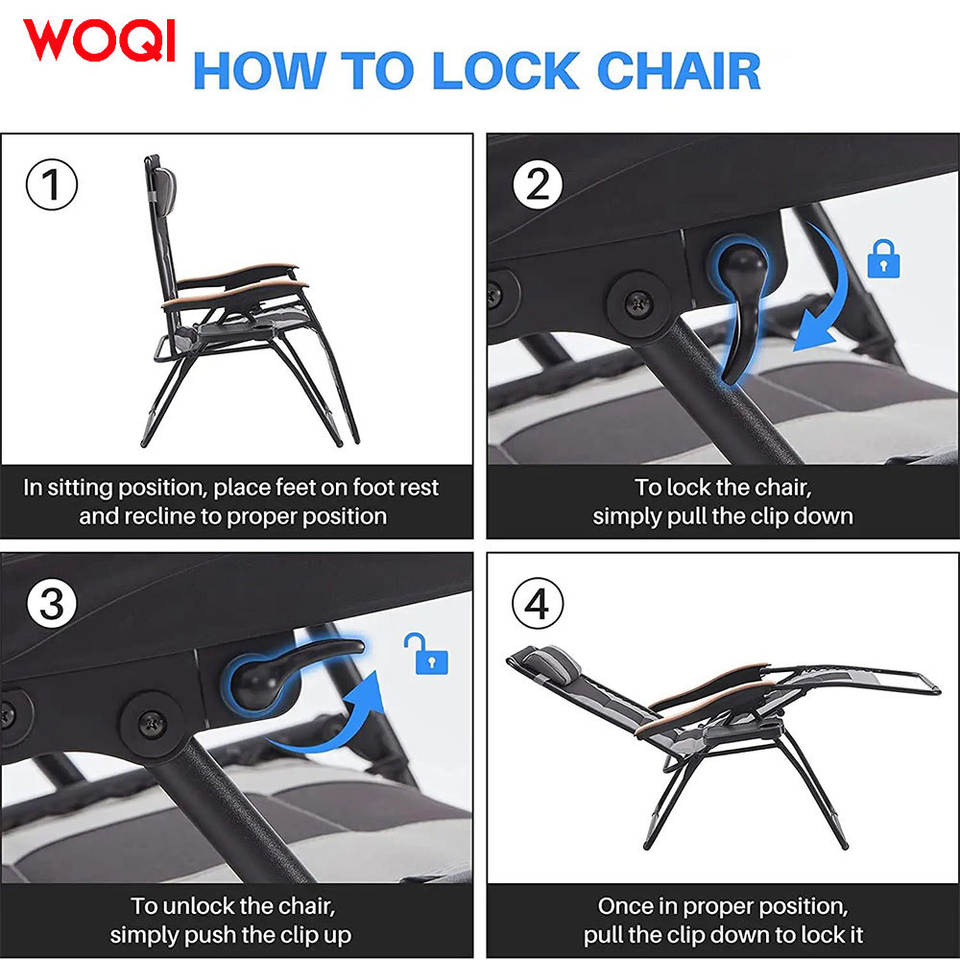 WOQI HOW TO LOCK CHAIR

①

In sitting position, place feet on foot rest and recline to proper position

②

To lock the chair, simply pull the clip down

③

To unlock the chair, simply push the clip up

④

Once in proper position, pull the clip down to lock it