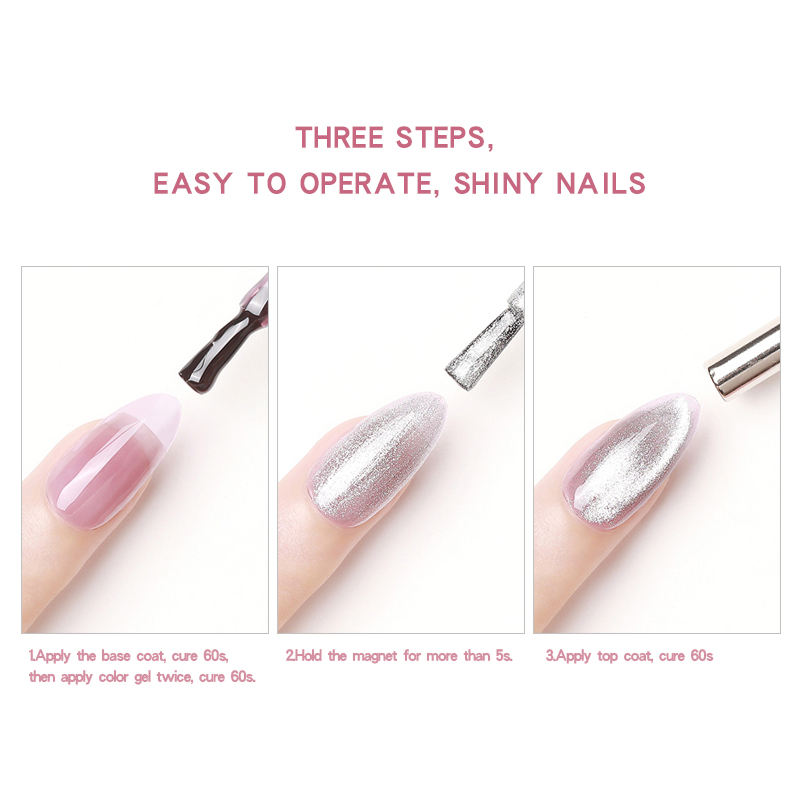 THREE STEPS,
EASY TO OPERATE, SHINY NAILS

1.Apply the base coat, cure 60s, then apply color gel twice, cure 60s.

2.Hold the magnet for more than 5s.

3.Apply top coat, cure 60s