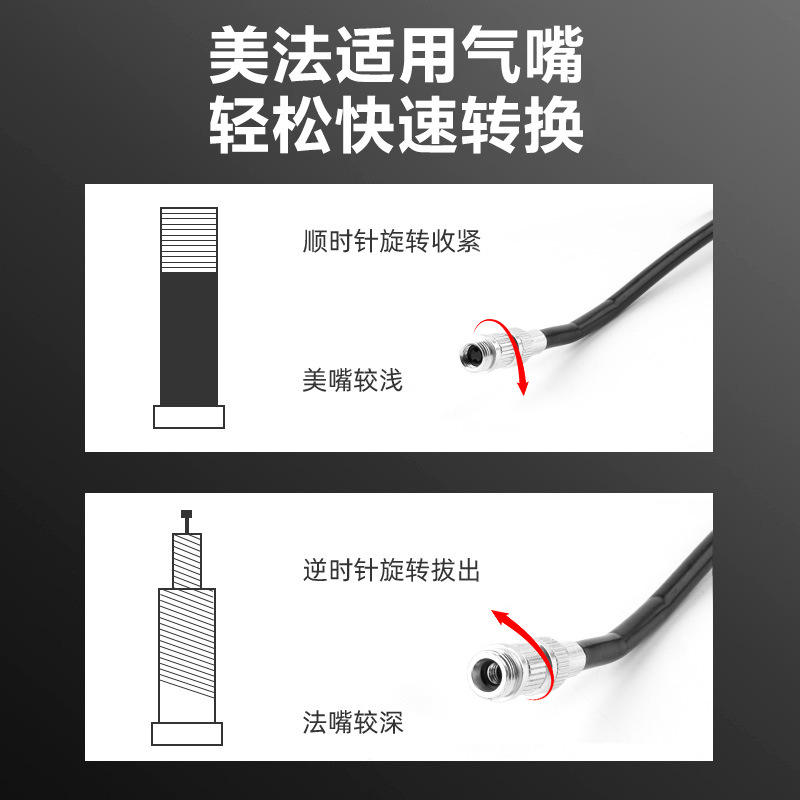 美法适用气嘴
轻松快速转换

顺时针旋转收紧

美嘴较浅

逆时针旋转拔出

法嘴较深