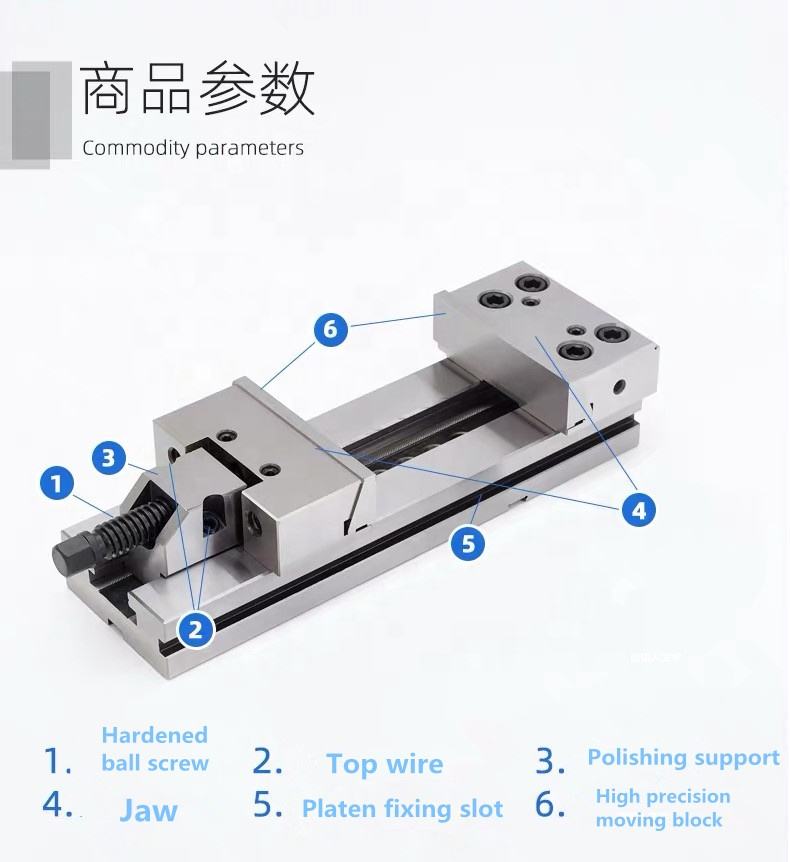 商品参数

Commodity parameters

6

3

1

4

5

2

1. Hardened ball screw
2. Top wire
3. Polishing support
4. Jaw
5. Platen fixing slot
6. High precision moving block