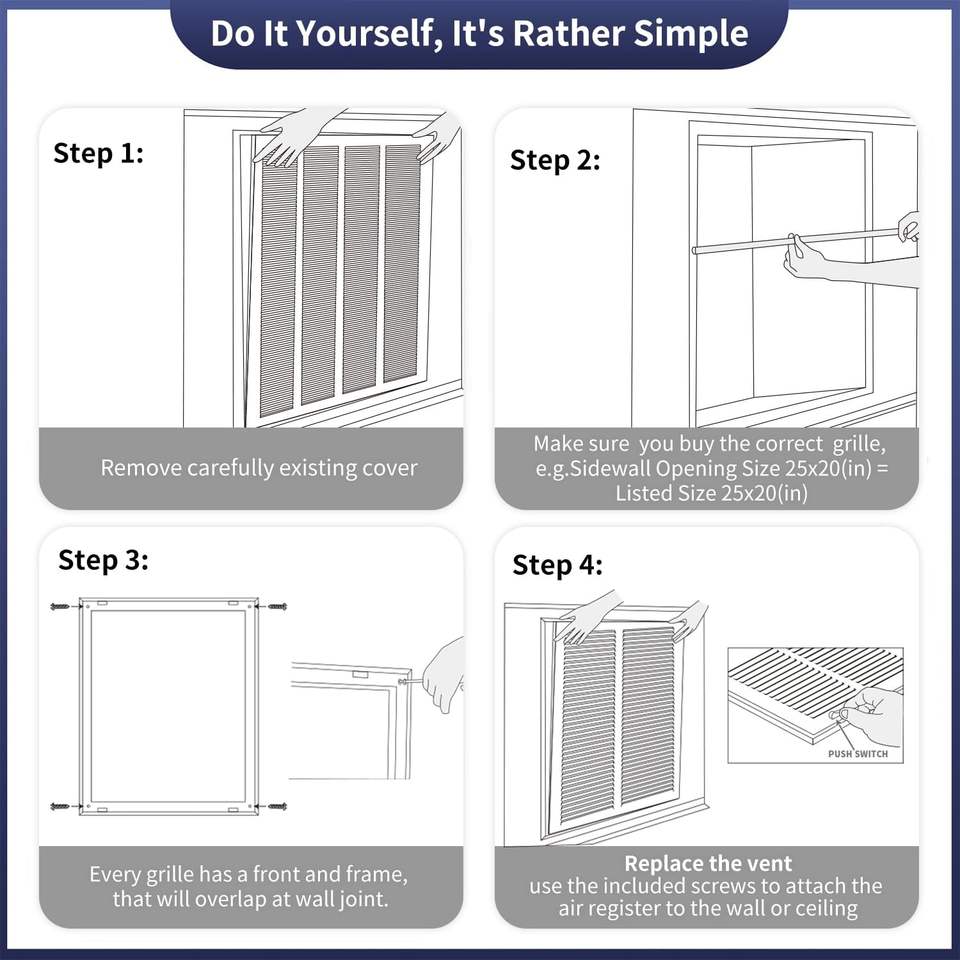 Do It Yourself, It's Rather Simple

Step 1:

Remove carefully existing cover

Step 2:

Make sure you buy the correct grille, e.g.Sidewall Opening Size 25x20(in) = Listed Size 25x20(in)

Step 3:

Every grille has a front and frame, that will overlap at wall joint.

Step 4:

PUSH SWITCH

Replace the vent
use the included screws to attach the air register to the wall or ceiling