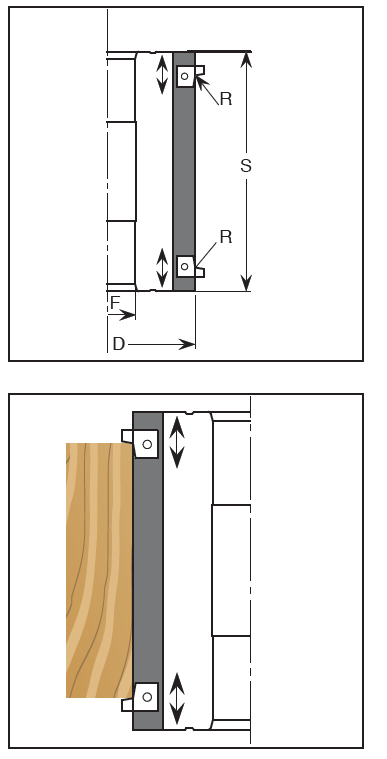 R
S
R
F
D