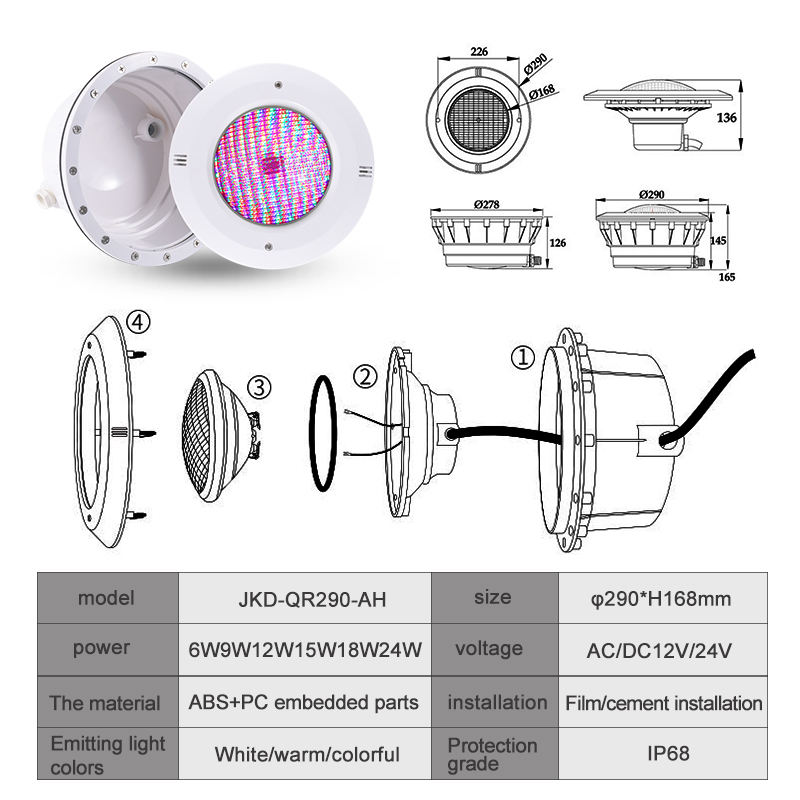 226
Ø290
Ø168
136
Ø278
126
Ø290
145
165

④
③
②
①

| model | JKD-QR290-AH | size | φ290*H168mm |
|---|---|---|---|
| power | 6W9W12W15W18W24W | voltage | AC/DC12V/24V |
| The material | ABS+PC embedded parts | installation | Film/cement installation |
| Emitting light colors | White/warm/colorful | Protection grade | IP68 |