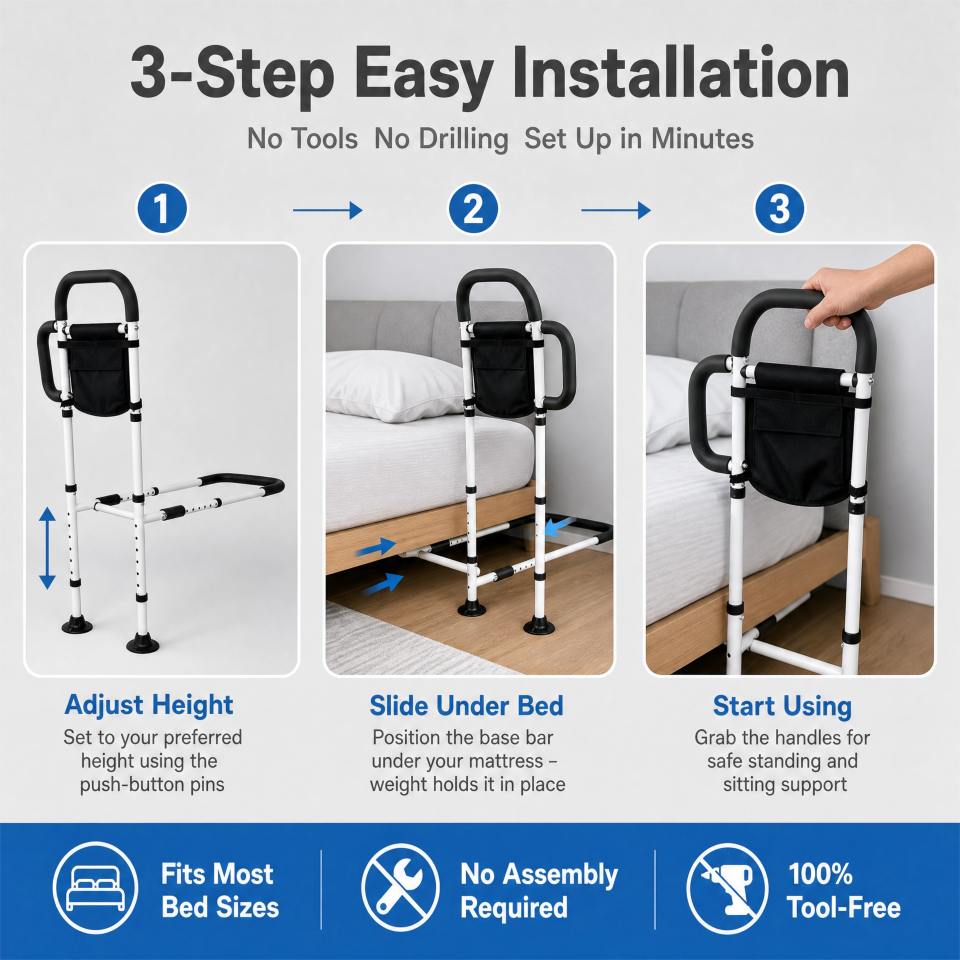 3-Step Easy Installation

No Tools No Drilling Set Up in Minutes

1

2

3

Adjust Height

Set to your preferred height using the push-button pins

Slide Under Bed

Position the base bar under your mattress – weight holds it in place

Start Using

Grab the handles for safe standing and sitting support

Fits Most Bed Sizes

No Assembly Required

100% Tool-Free