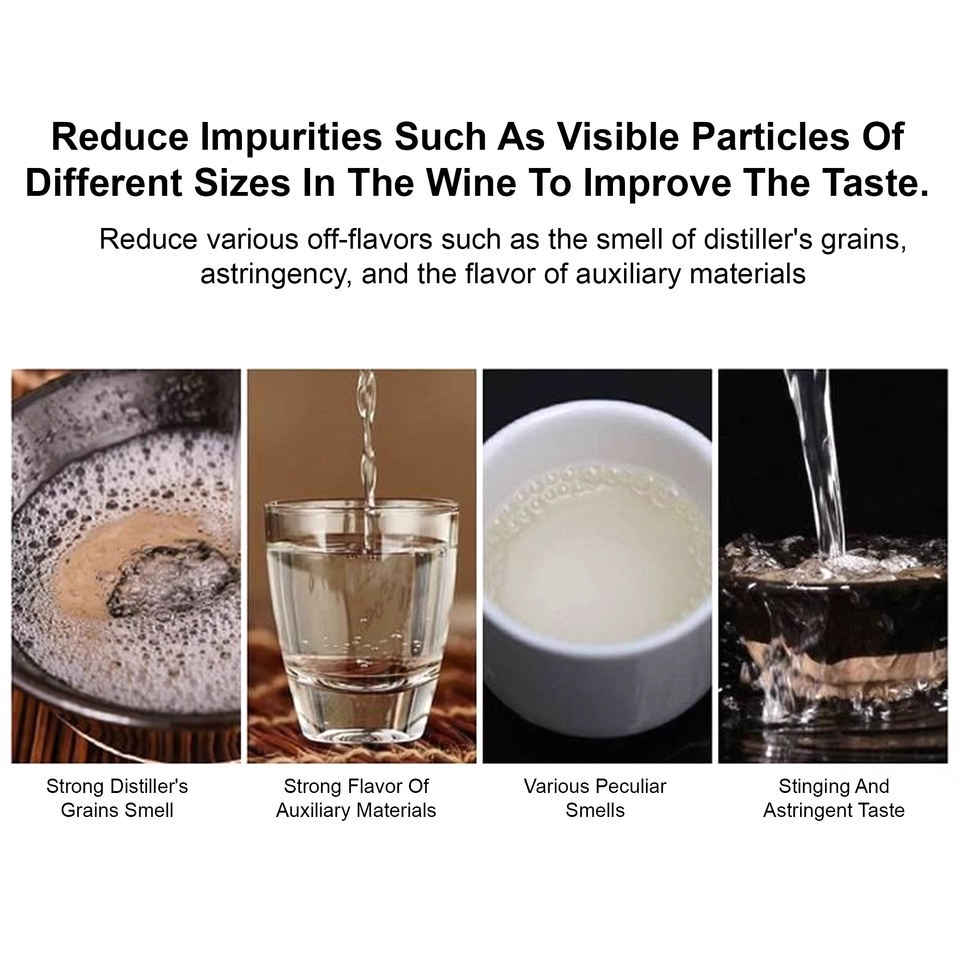 Reduce Impurities Such As Visible Particles Of Different Sizes In The Wine To Improve The Taste.

Reduce various off-flavors such as the smell of distiller's grains, astringency, and the flavor of auxiliary materials

Strong Distiller's Grains Smell

Strong Flavor Of Auxiliary Materials

Various Peculiar Smells

Stinging And Astringent Taste