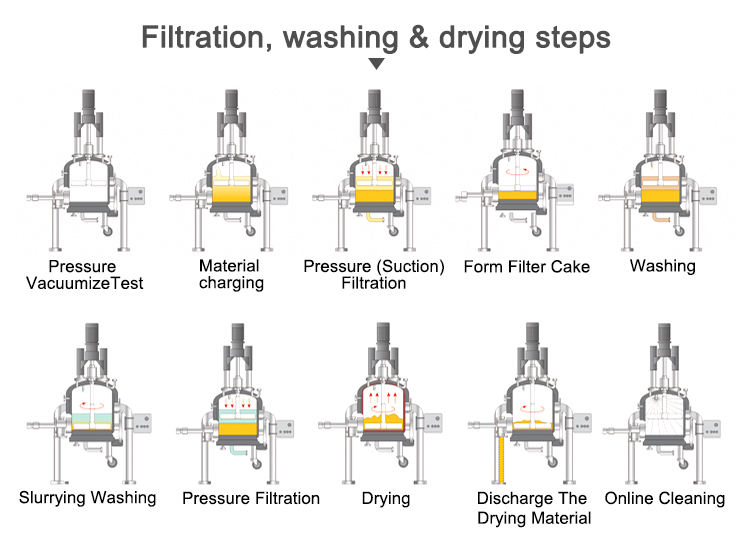 Filtration, washing & drying steps

Pressure VacuumizeTest

Material charging

Pressure (Suction) Filtration

Form Filter Cake

Washing

Slurrying Washing

Pressure Filtration

Drying

Discharge The Drying Material

Online Cleaning