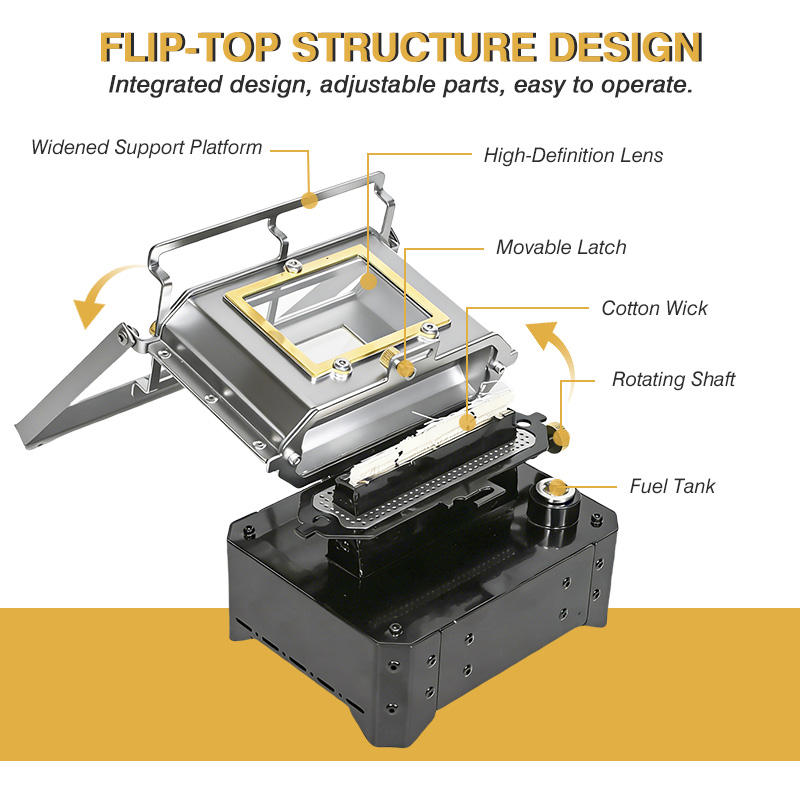 FLIP-TOP STRUCTURE DESIGN
Integrated design, adjustable parts, easy to operate.

Widened Support Platform

High-Definition Lens

Movable Latch

Cotton Wick

Rotating Shaft

Fuel Tank