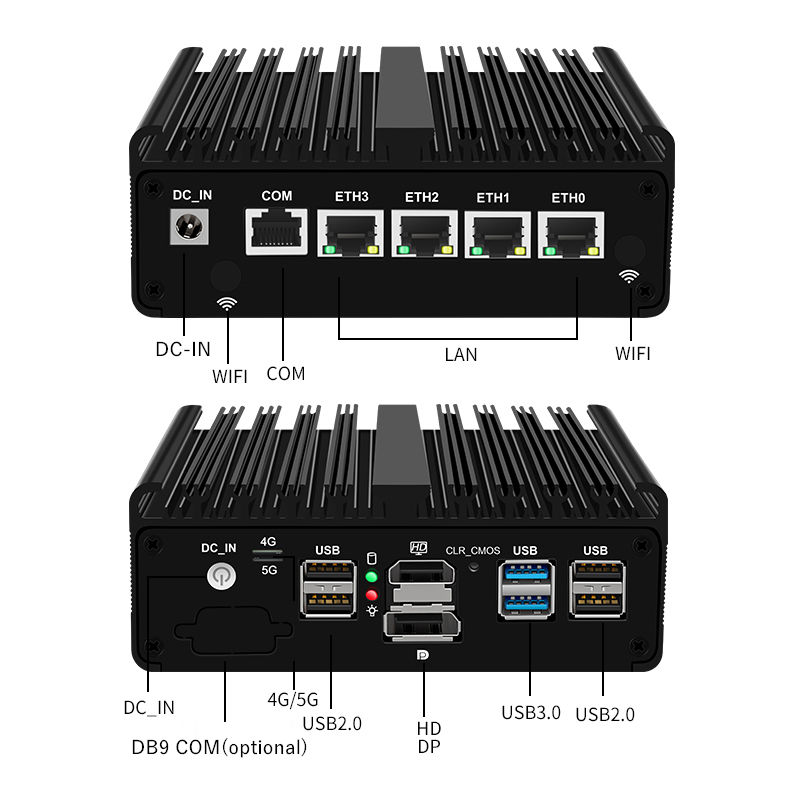 DC_IN
COM
ETH3
ETH2
ETH1
ETH0
DC-IN
WIFI
COM
LAN
WIFI

DC_IN
4G
5G
USB
HD
CLR_CMOS
USB
USB
DC_IN
DB9 COM(optional)
4G/5G
USB2.0
HD
DP
USB3.0
USB2.0