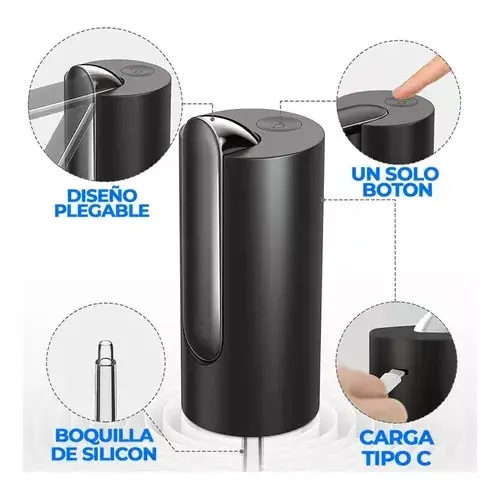 DISEÑO PLEGABLE

UN SOLO BOTON

BOQUILLA DE SILICON

CARGA TIPO C