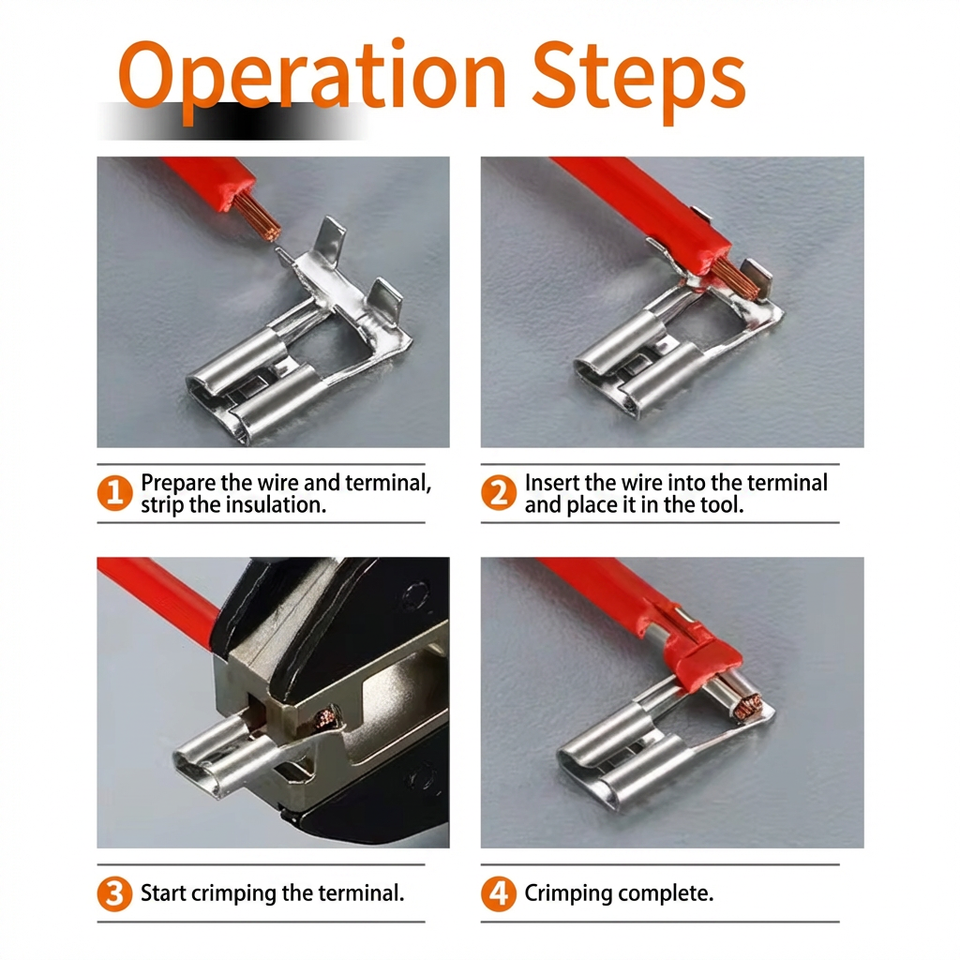 Operation Steps

1 Prepare the wire and terminal, strip the insulation.

2 Insert the wire into the terminal and place it in the tool.

3 Start crimping the terminal.

4 Crimping complete.