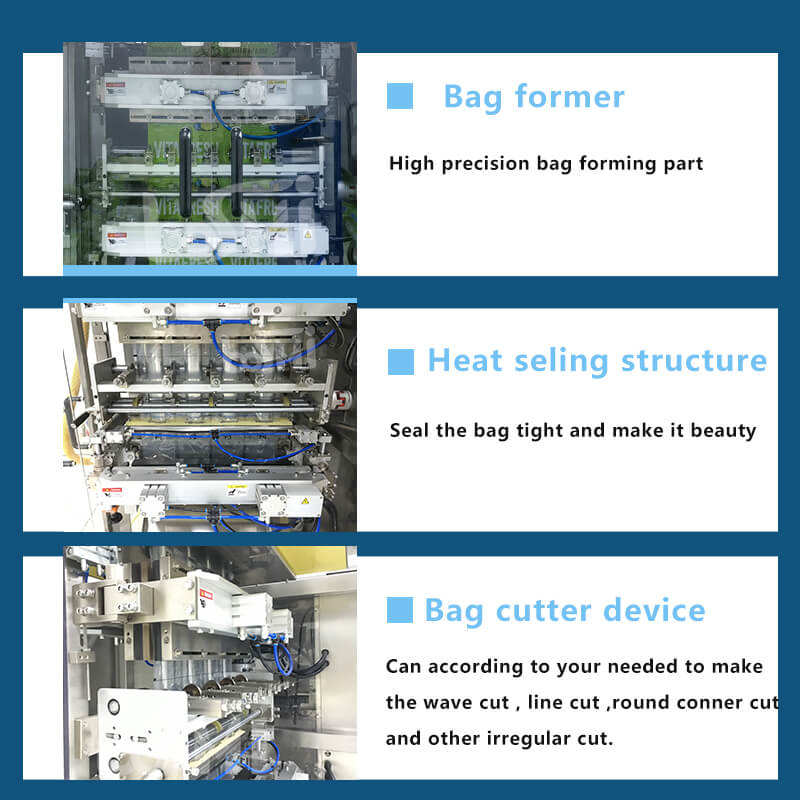 Bag former

High precision bag forming part

Heat seling structure

Seal the bag tight and make it beauty

Bag cutter device

Can according to your needed to make the wave cut , line cut ,round conner cut and other irregular cut.