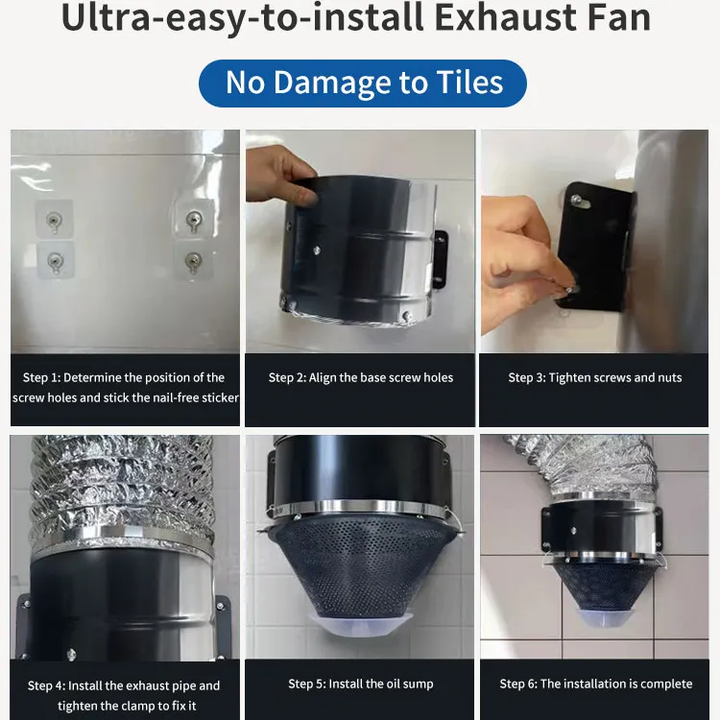 Ultra-easy-to-install Exhaust Fan

No Damage to Tiles

Step 1: Determine the position of the screw holes and stick the nail-free sticker

Step 2: Align the base screw holes

Step 3: Tighten screws and nuts

Step 4: Install the exhaust pipe and tighten the clamp to fix it

Step 5: Install the oil sump

Step 6: The installation is complete