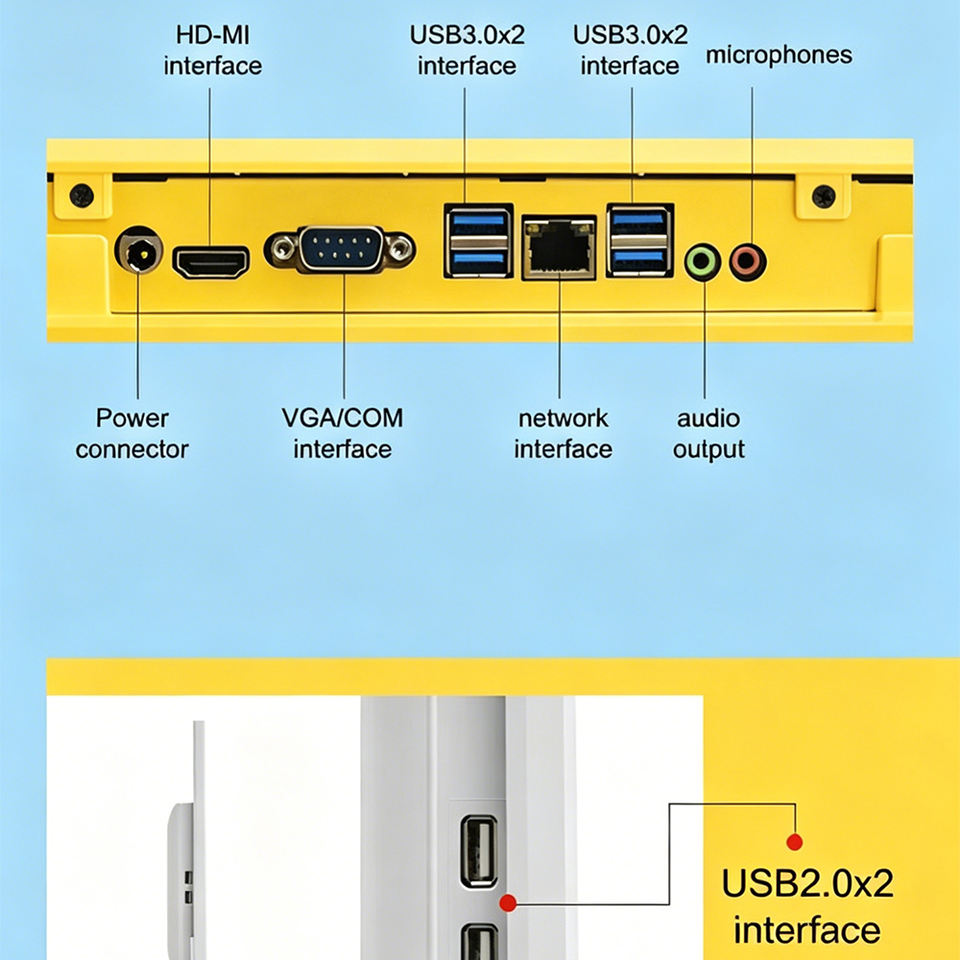 HD-MI interface

USB3.0x2 interface

USB3.0x2 interface

microphones

Power connector

VGA/COM interface

network interface

audio output

USB2.0x2 interface