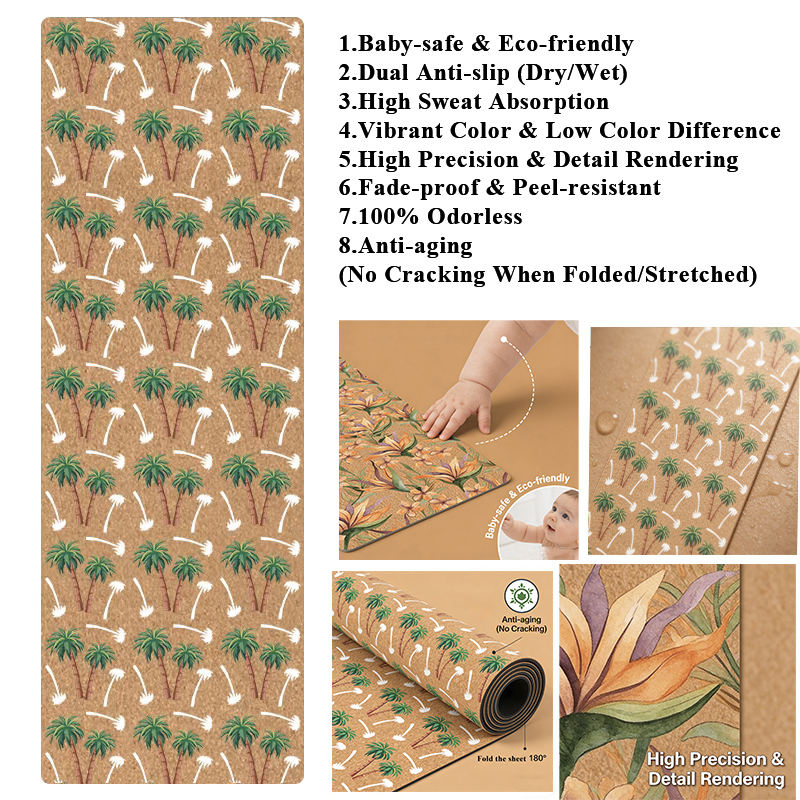 1.Baby-safe & Eco-friendly
2.Dual Anti-slip (Dry/Wet)
3.High Sweat Absorption
4.Vibrant Color & Low Color Difference
5.High Precision & Detail Rendering
6.Fade-proof & Peel-resistant
7.100% Odorless
8.Anti-aging
(No Cracking When Folded/Stretched)

Baby-safe & Eco-friendly

Anti-aging (No Cracking)

Fold the sheet 180°

High Precision & Detail Rendering