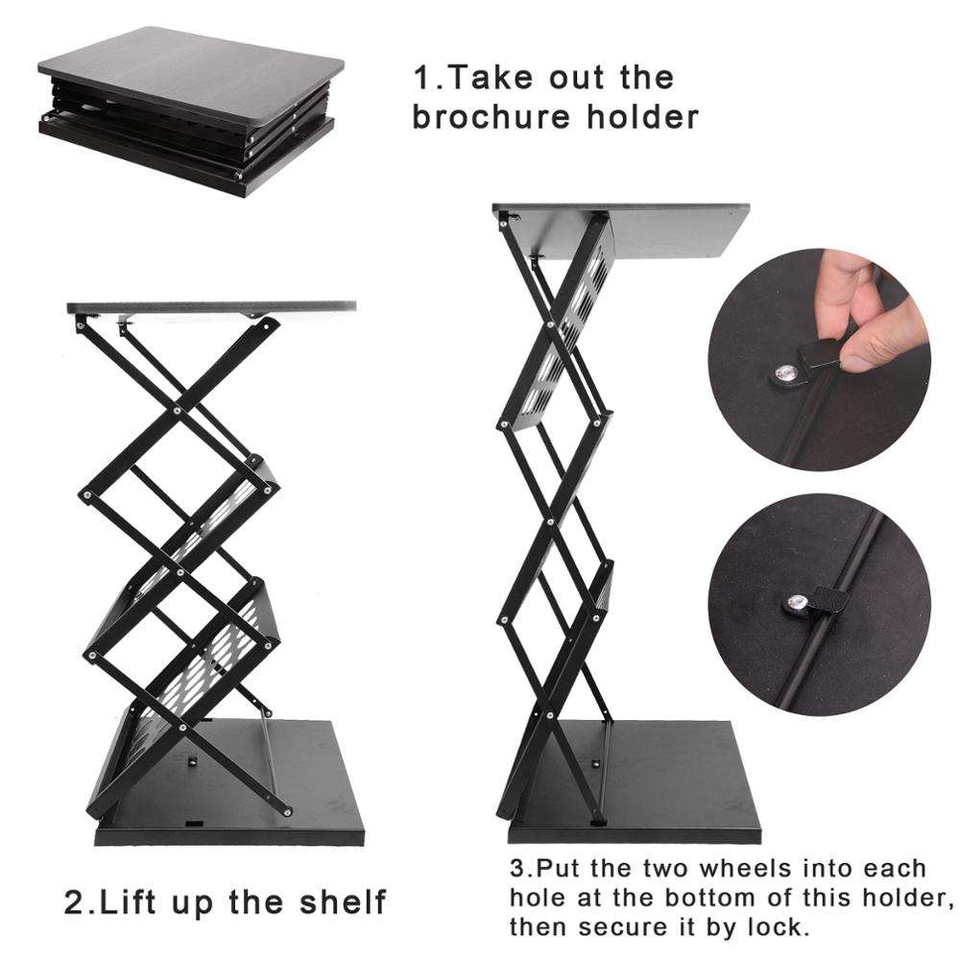 1.Take out the brochure holder

2.Lift up the shelf

3.Put the two wheels into each hole at the bottom of this holder, then secure it by lock.