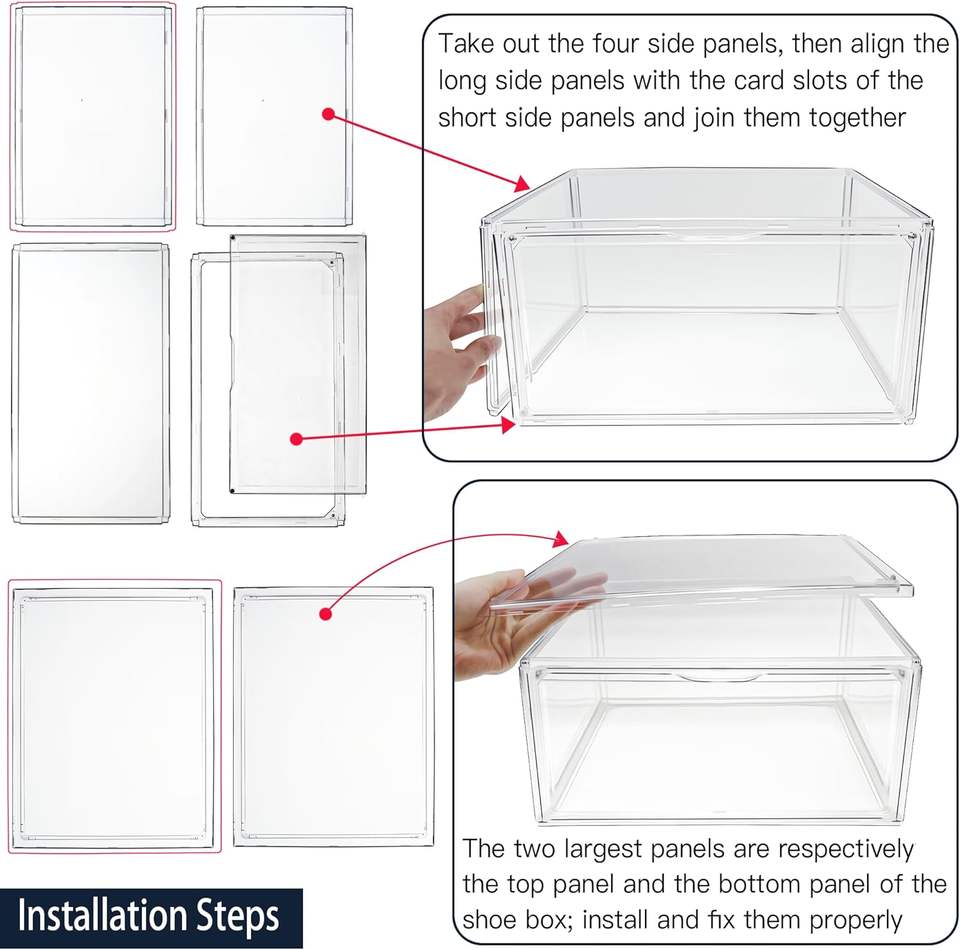 Take out the four side panels, then align the long side panels with the card slots of the short side panels and join them together

The two largest panels are respectively the top panel and the bottom panel of the shoe box; install and fix them properly

Installation Steps