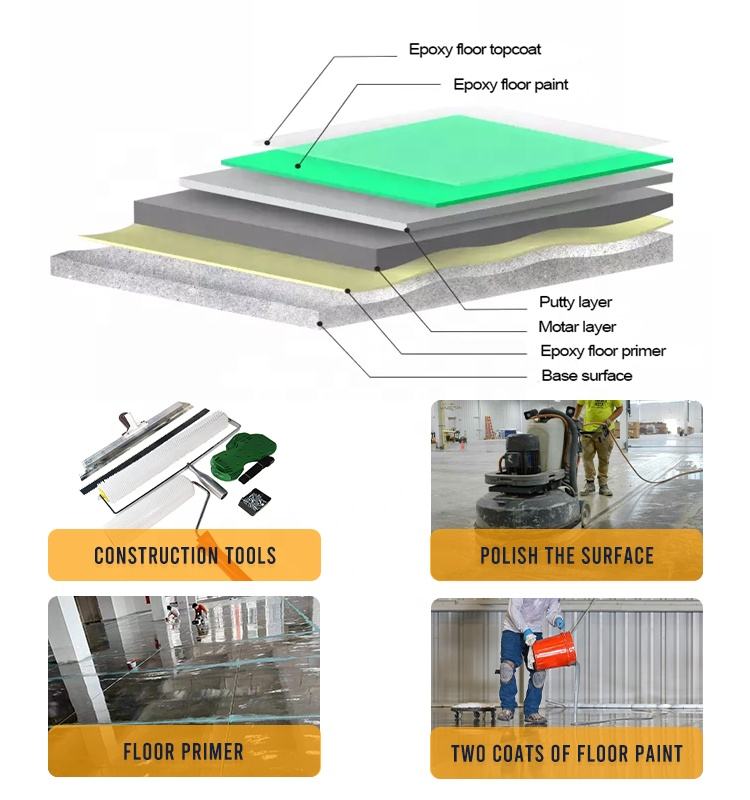 Epoxy floor topcoat
Epoxy floor paint
Putty layer
Motar layer
Epoxy floor primer
Base surface

CONSTRUCTION TOOLS

POLISH THE SURFACE

FLOOR PRIMER

TWO COATS OF FLOOR PAINT