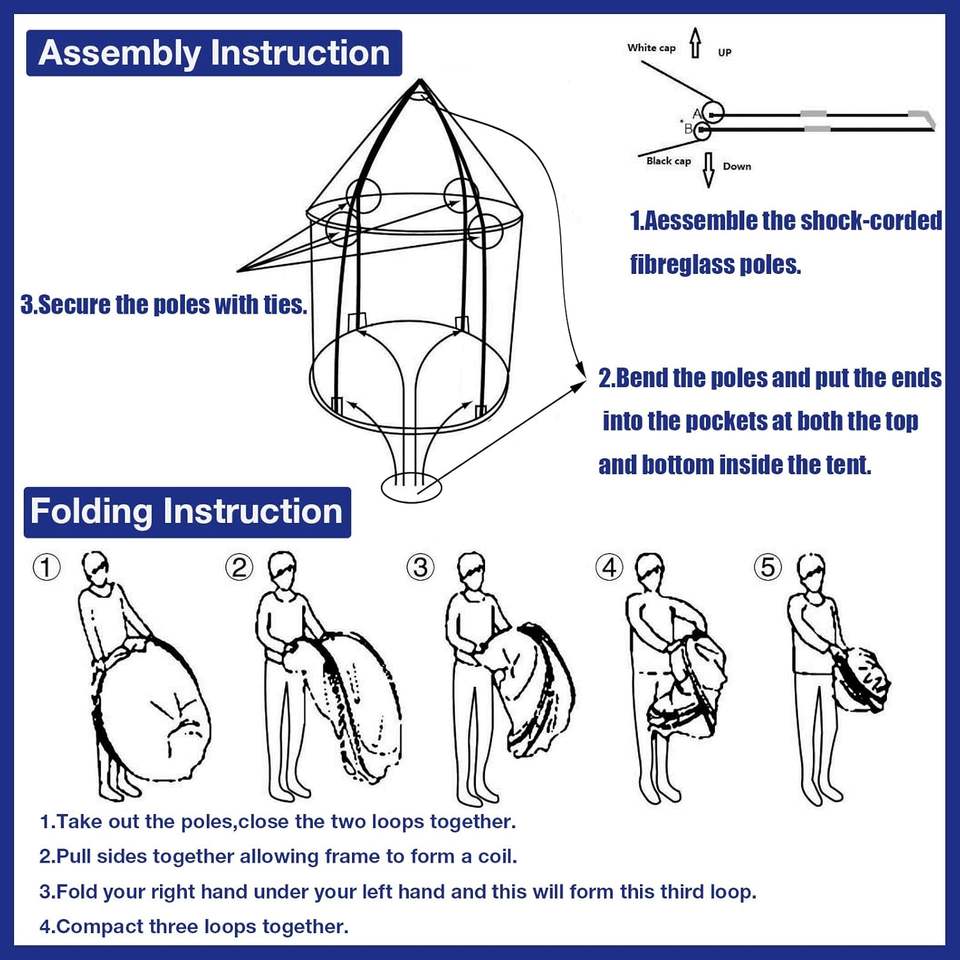 Assembly Instruction

White cap UP

A
B

Black cap Down

1.Aessemble the shock-corded fibreglass poles.

3.Secure the poles with ties.

2.Bend the poles and put the ends into the pockets at both the top and bottom inside the tent.

Folding Instruction

①
②
③
④
⑤

1.Take out the poles,close the two loops together.
2.Pull sides together allowing frame to form a coil.
3.Fold your right hand under your left hand and this will form this third loop.
4.Compact three loops together.